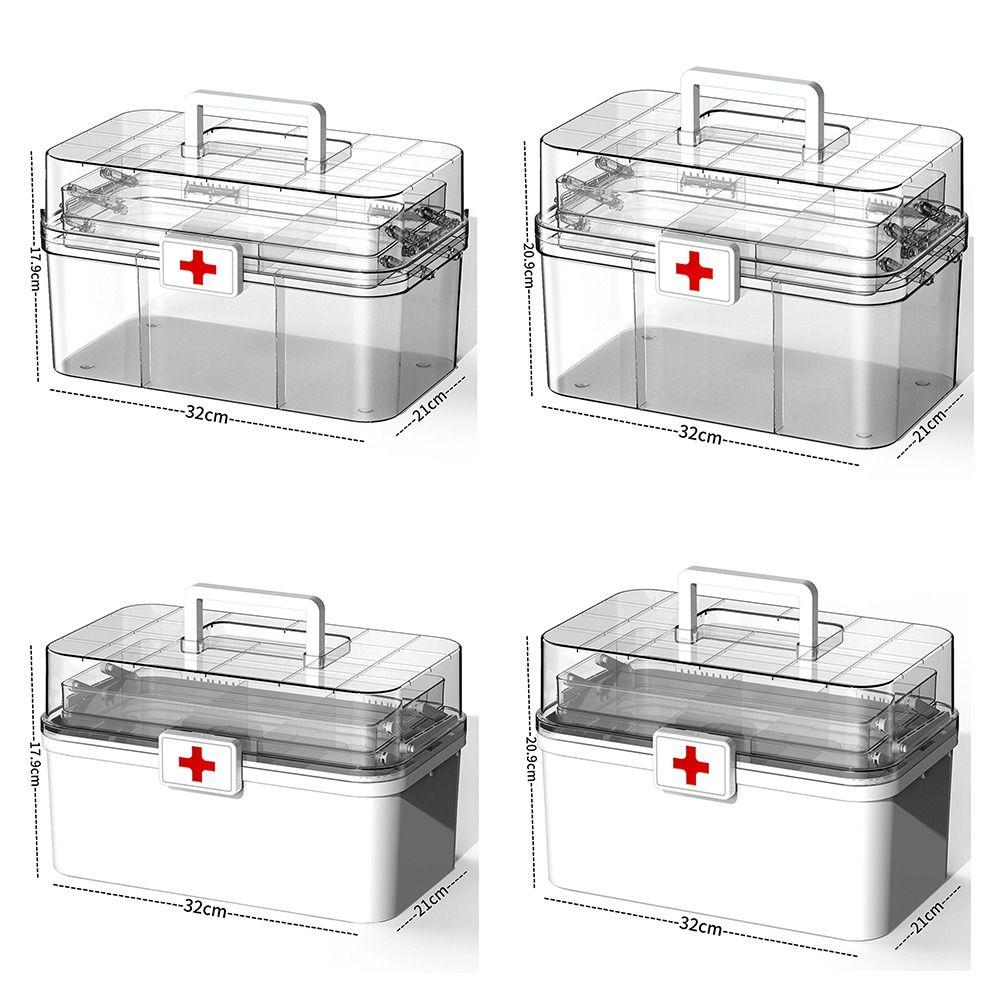 17.9cm
32cm
21cm
20.9cm
32cm
21cm
17.9cm
32cm
21cm
20.9cm
32cm
21cm