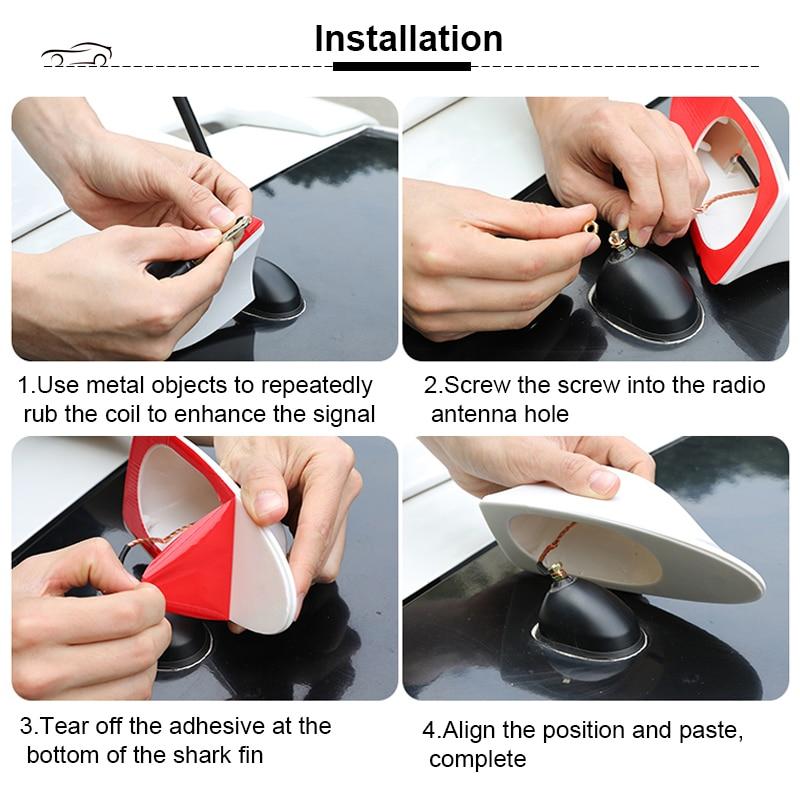 Installation

1.Use metal objects to repeatedly rub the coil to enhance the signal

2.Screw the screw into the radio antenna hole

3.Tear off the adhesive at the bottom of the shark fin

4.Align the position and paste, complete