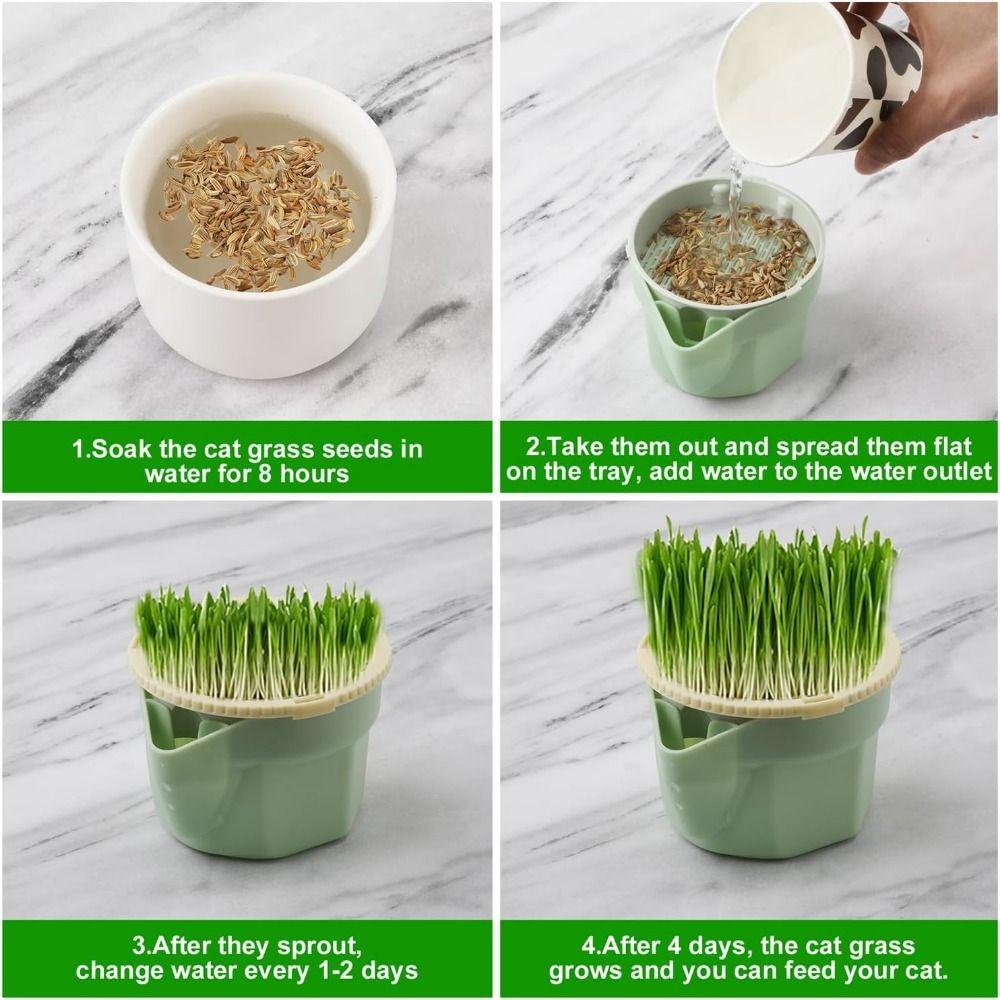 1.Soak the cat grass seeds in water for 8 hours

2.Take them out and spread them flat on the tray, add water to the water outlet

3.After they sprout, change water every 1-2 days

4.After 4 days, the cat grass grows and you can feed your cat.