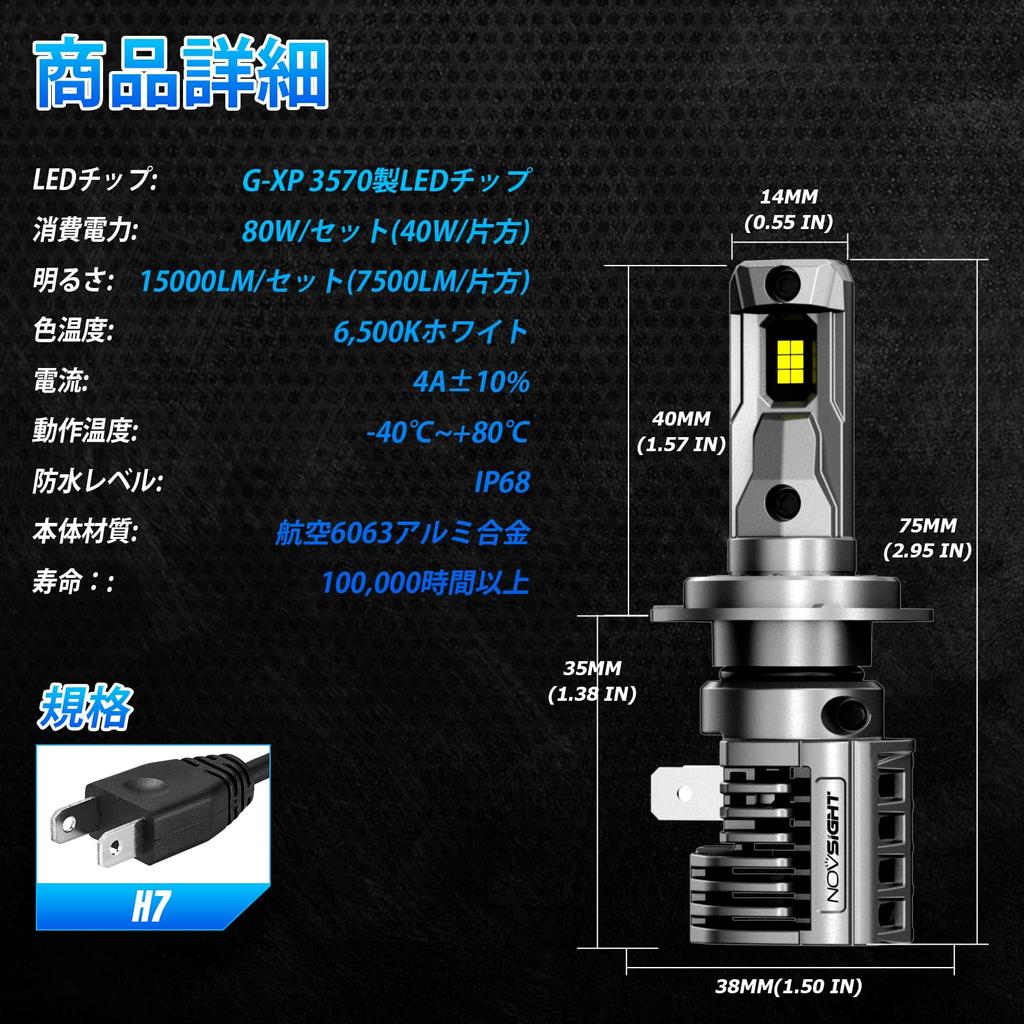 商品詳細

LEDチップ: G-XP 3570製LEDチップ
消費電力: 80W/セット(40W/片方)
明るさ: 15000LM/セット(7500LM/片方)
色温度: 6,500Kホワイト
電流: 4A±10%
動作温度: -40℃~+80℃
防水レベル: IP68
本体材質: 航空6063アルミ合金
寿命：: 100,000時間以上

規格

H7

14MM
(0.55 IN)

40MM
(1.57 IN)

75MM
(2.95 IN)

35MM
(1.38 IN)

NOVSIGHT

38MM(1.50 IN)