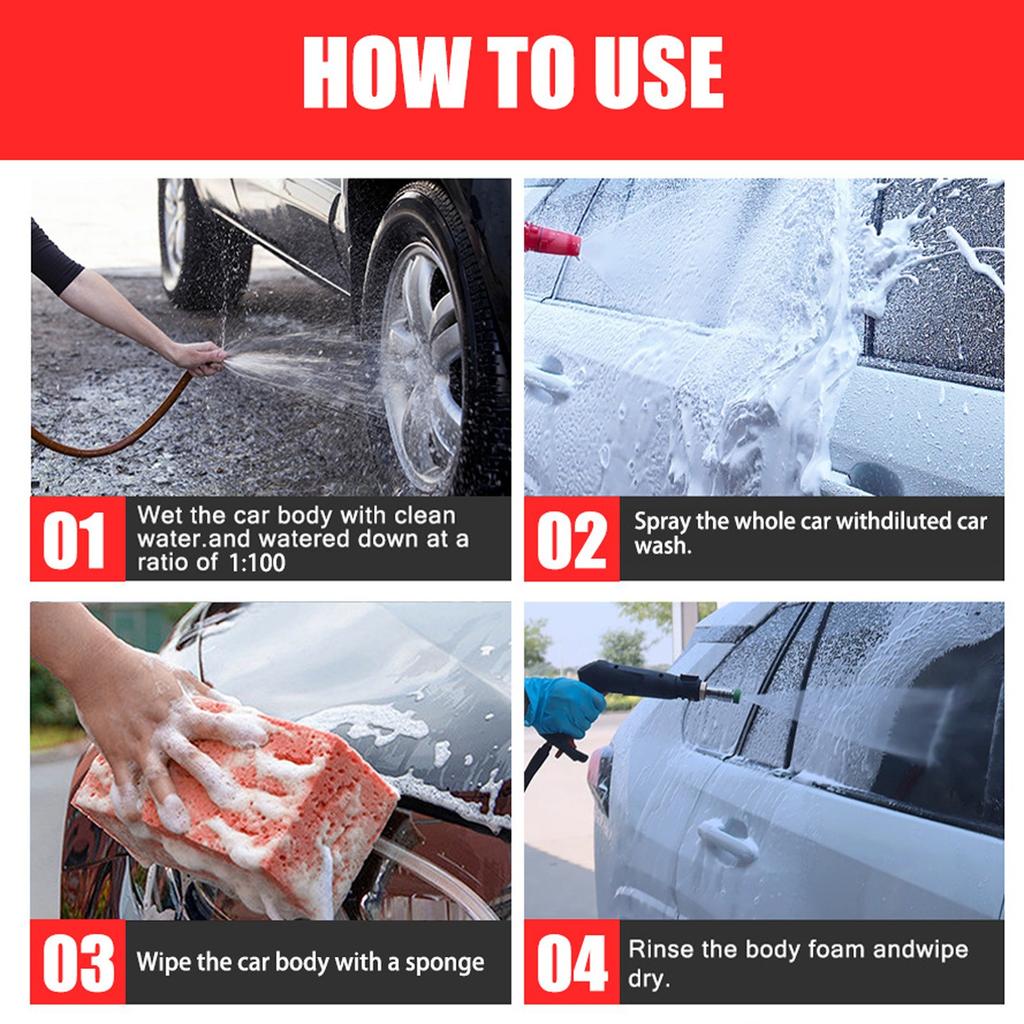 HOW TO USE

01 Wet the car body with clean water.and watered down at a ratio of 1:100

02 Spray the whole car withdiluted car wash.

03 Wipe the car body with a sponge

04 Rinse the body foam andwipe dry.