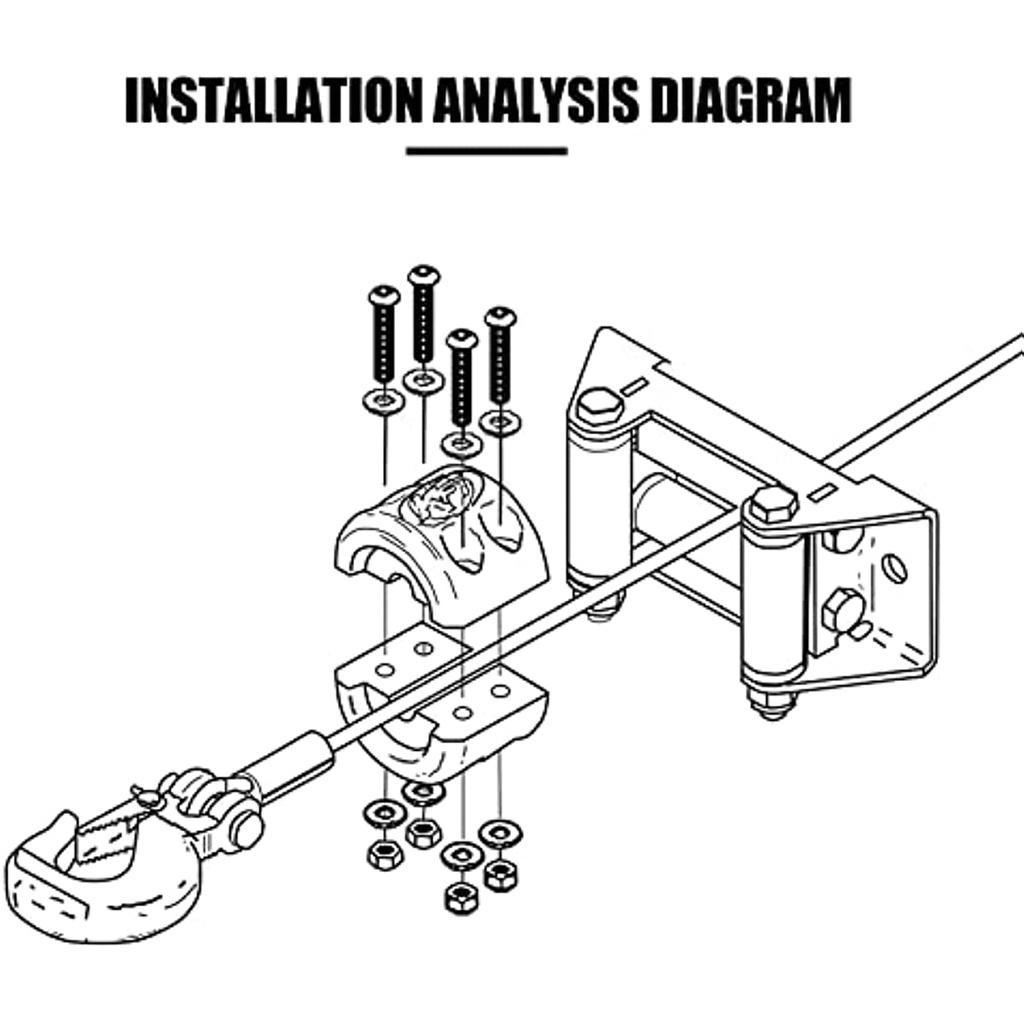 INSTALLATION ANALYSIS DIAGRAM