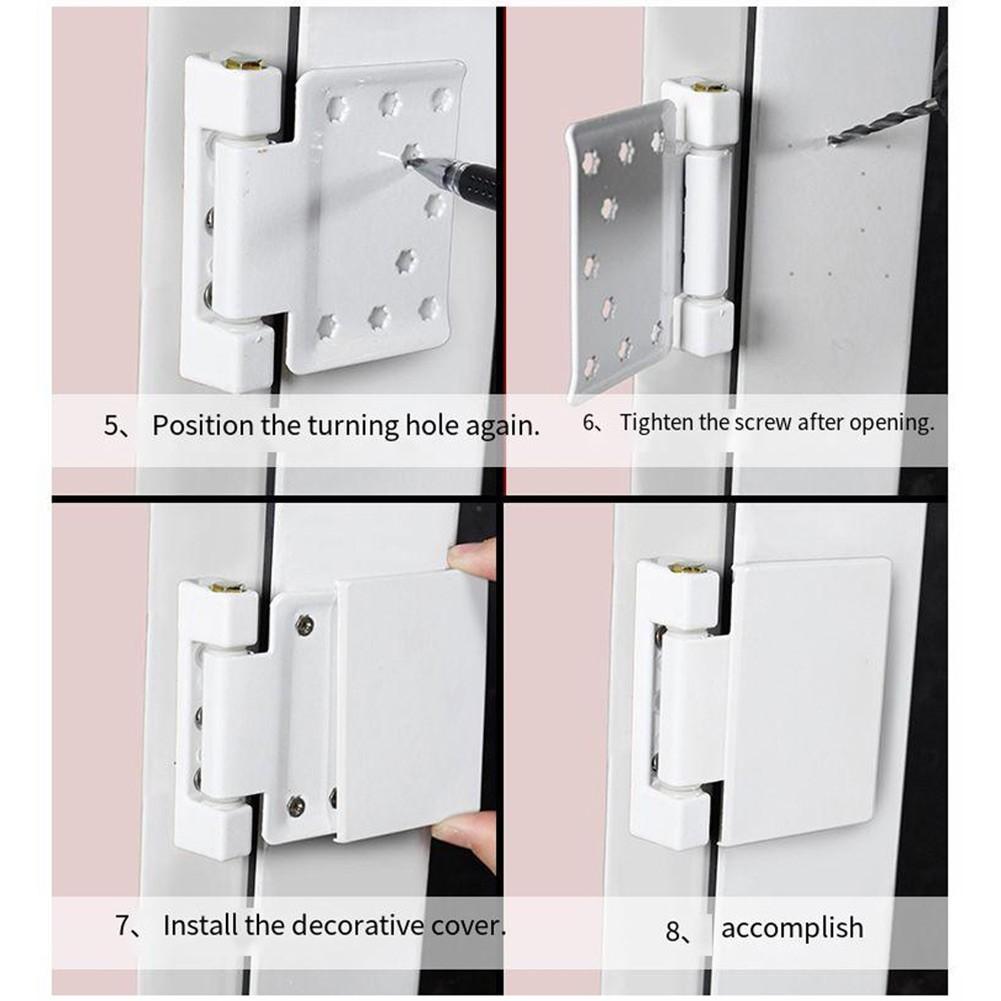 5、 Position the turning hole again.

6、 Tighten the screw after opening.

7、 Install the decorative cover.

8、 accomplish