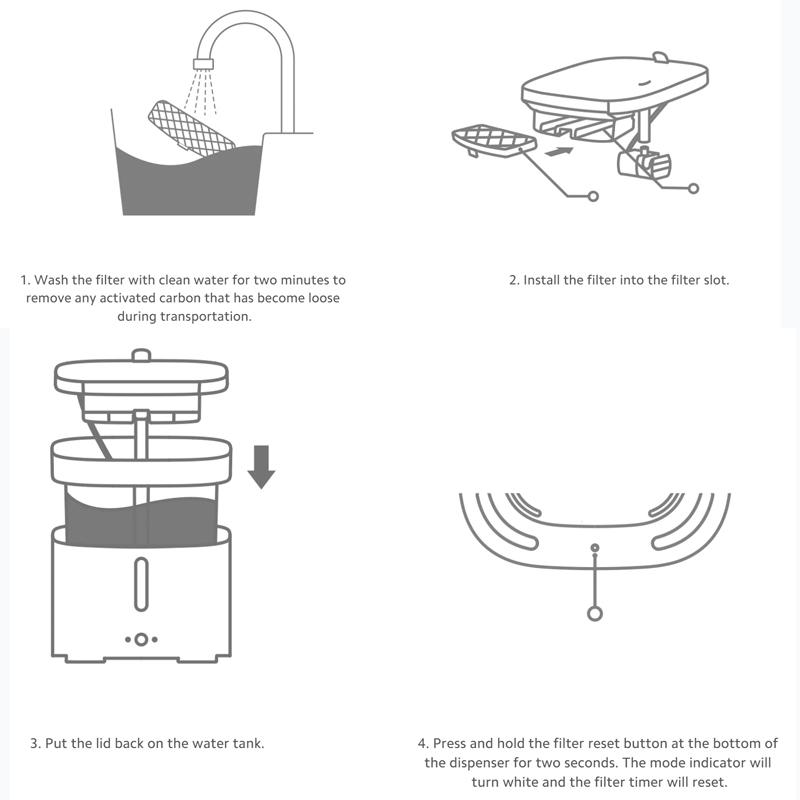 1. Wash the filter with clean water for two minutes to remove any activated carbon that has become loose during transportation.

2. Install the filter into the filter slot.

3. Put the lid back on the water tank.

4. Press and hold the filter reset button at the bottom of the dispenser for two seconds. The mode indicator will turn white and the filter timer will reset.