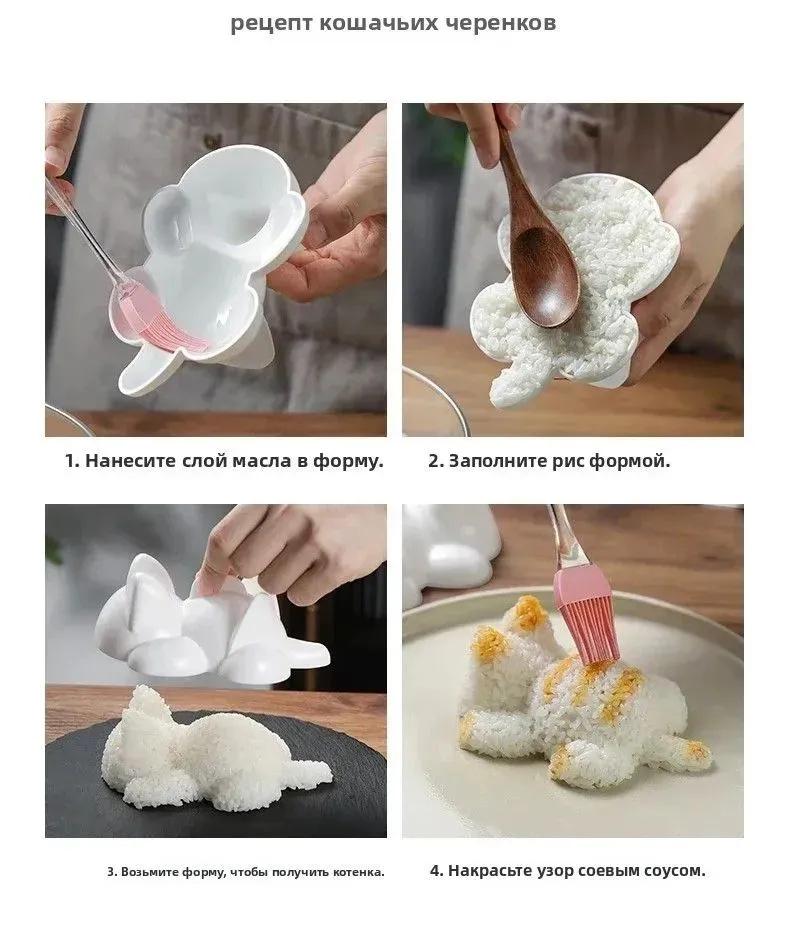 рецепт кошачьих черенков

1. Нанесите слой масла в форму.

2. Заполните рис формой.

3. Возьмите форму, чтобы получить котенка.

4. Накрасьте узор соевым соусом.