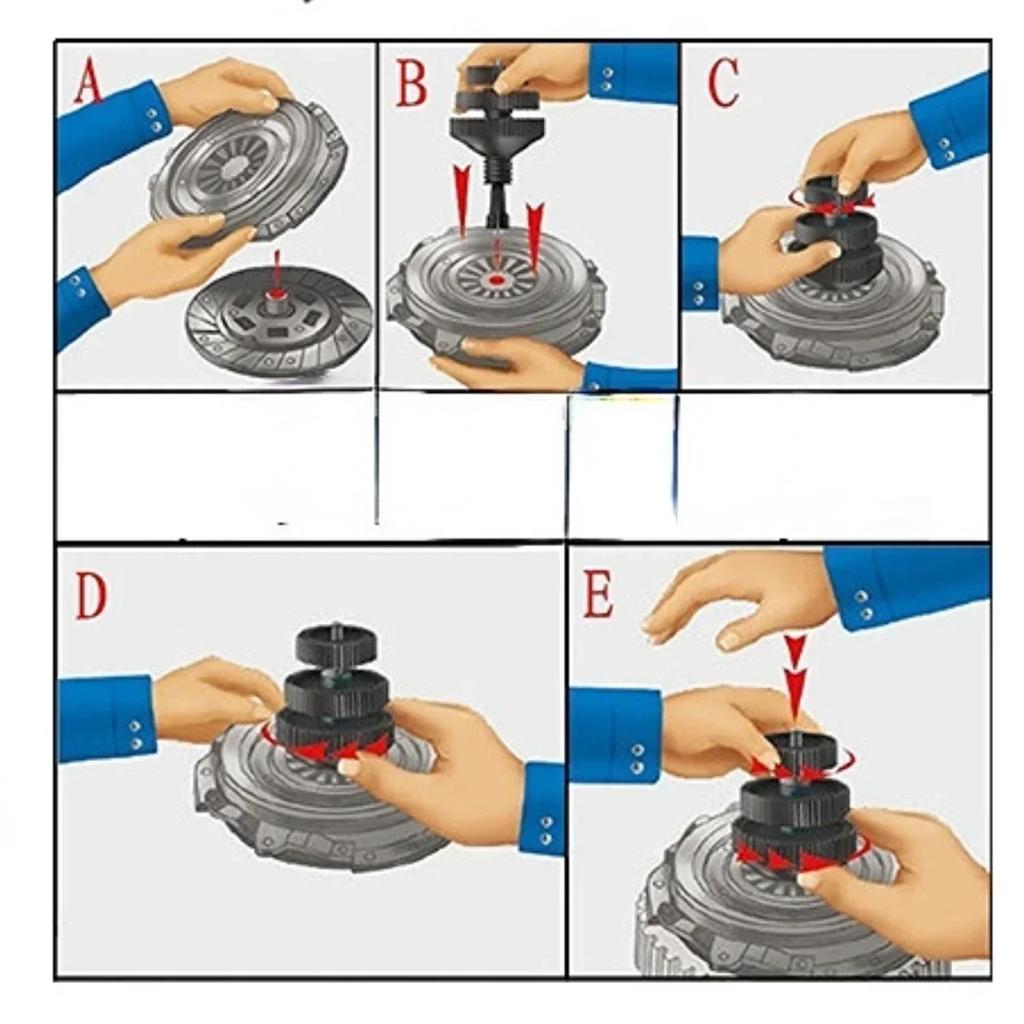 A

B

C

D

E