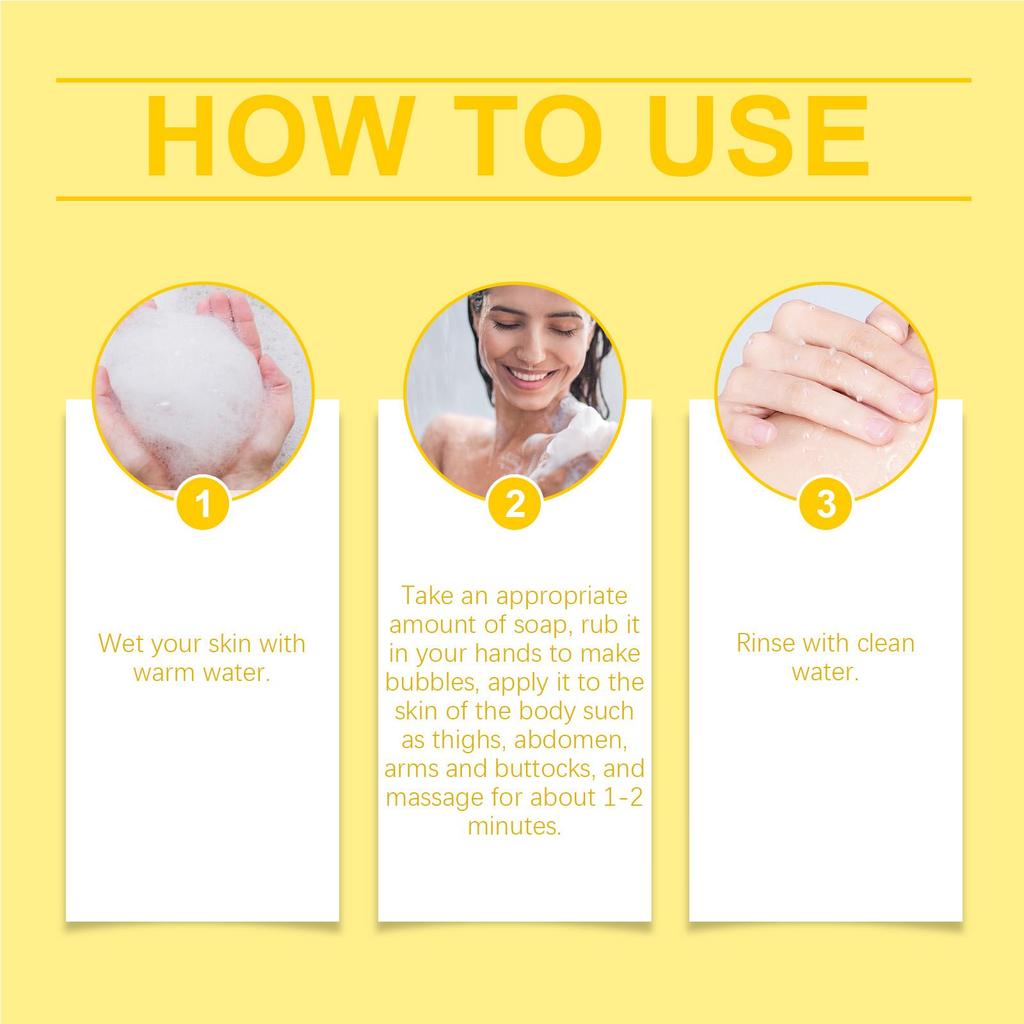 HOW TO USE

1

Wet your skin with warm water.

2

Take an appropriate amount of soap, rub it in your hands to make bubbles, apply it to the skin of the body such as thighs, abdomen, arms and buttocks, and massage for about 1-2 minutes.

3

Rinse with clean water.