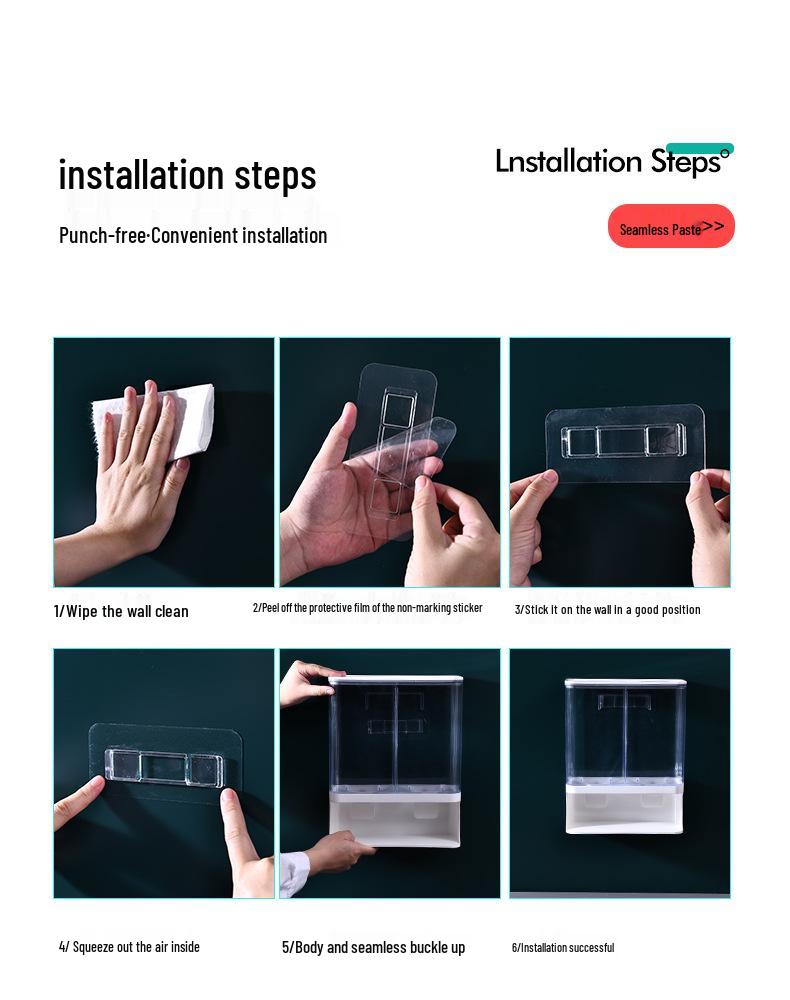 installation steps

Punch-free·Convenient installation

Lnstallation Steps

Seamless Paste>>

1/Wipe the wall clean

2/Peel off the protective film of the non-marking sticker

3/Stick it on the wall in a good position

4/ Squeeze out the air inside

5/Body and seamless buckle up

6/Installation successful