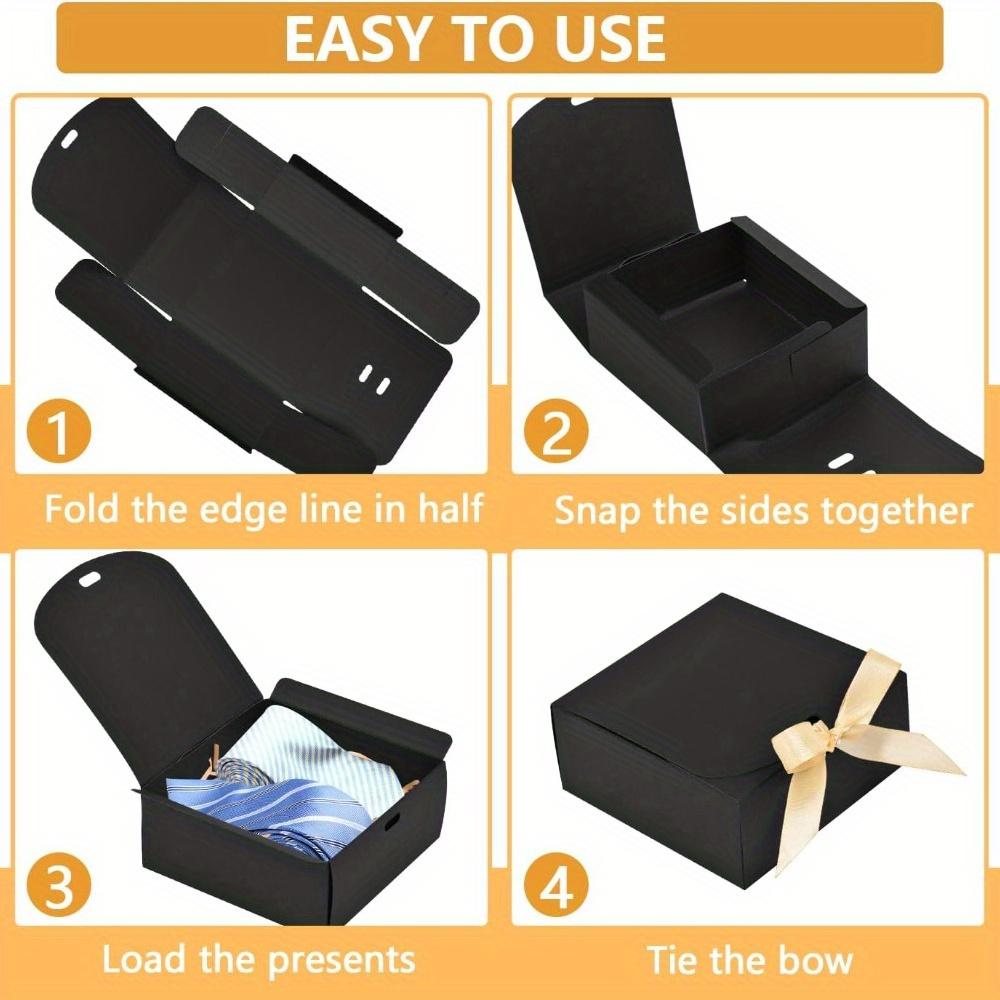 EASY TO USE

1
Fold the edge line in half

2
Snap the sides together

3
Load the presents

4
Tie the bow