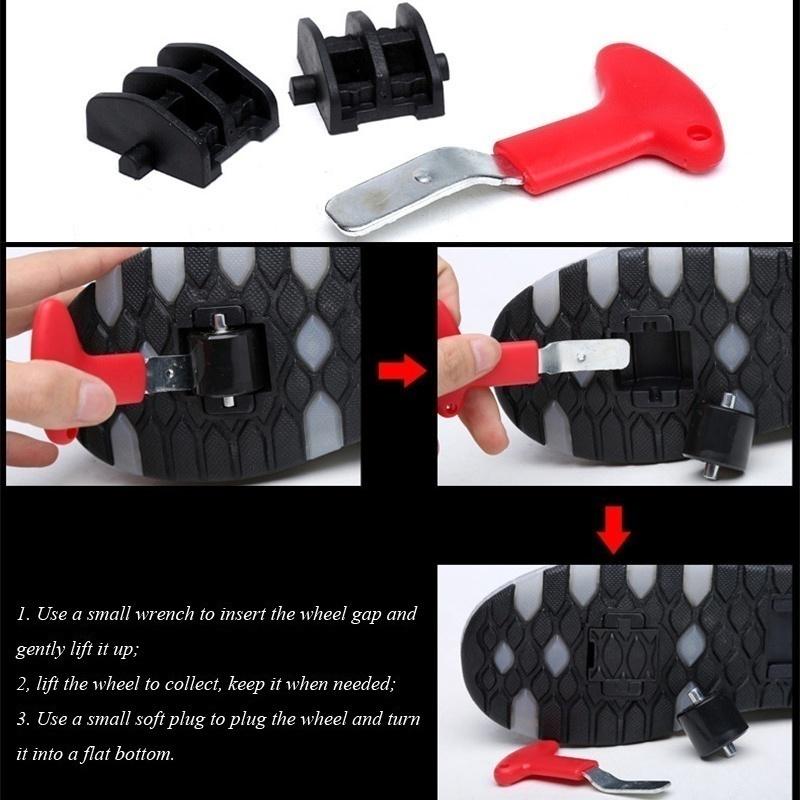 1. Use a small wrench to insert the wheel gap and gently lift it up;

2, lift the wheel to collect, keep it when needed;

3. Use a small soft plug to plug the wheel and turn it into a flat bottom.