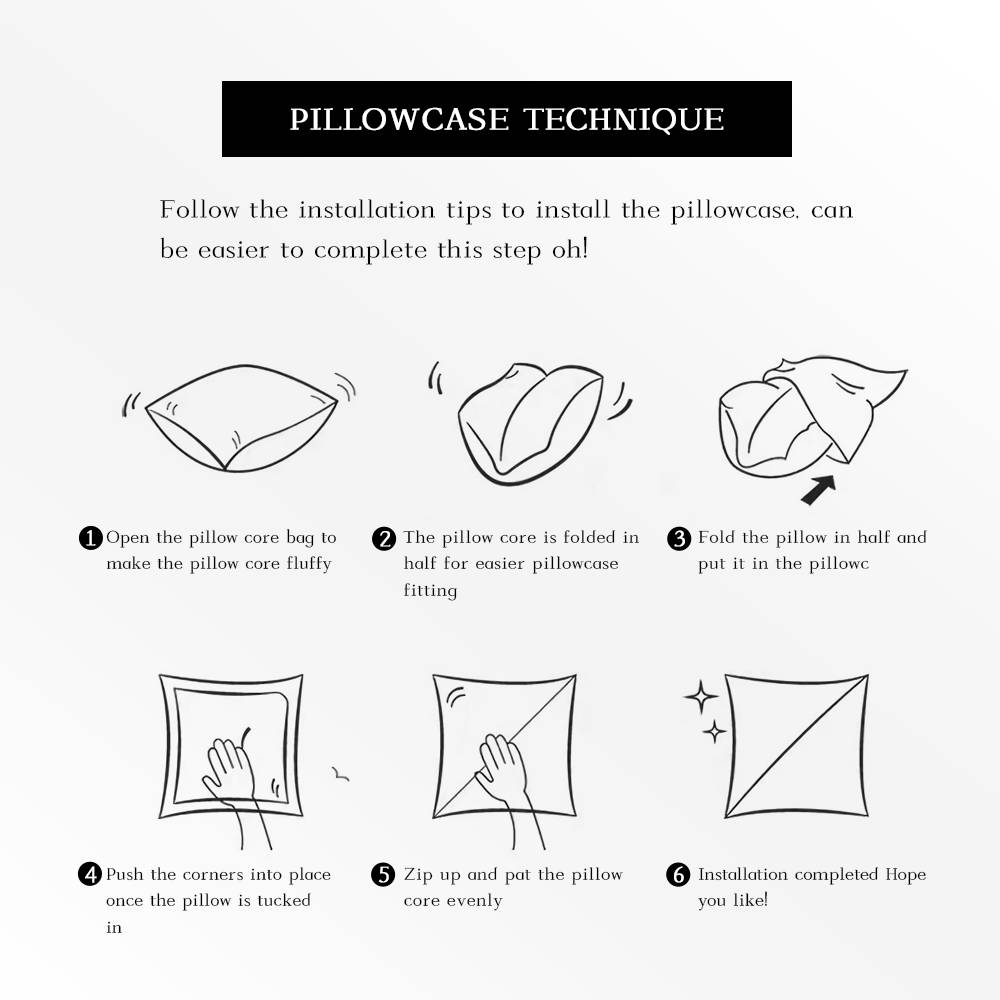 PILLOWCASE TECHNIQUE

Follow the installation tips to install the pillowcase, can be easier to complete this step oh!

1 Open the pillow core bag to make the pillow core fluffy

2 The pillow core is folded in half for easier pillowcase fitting

3 Fold the pillow in half and put it in the pillowc

4 Push the corners into place once the pillow is tucked in

5 Zip up and pat the pillow core evenly

6 Installation completed Hope you like!