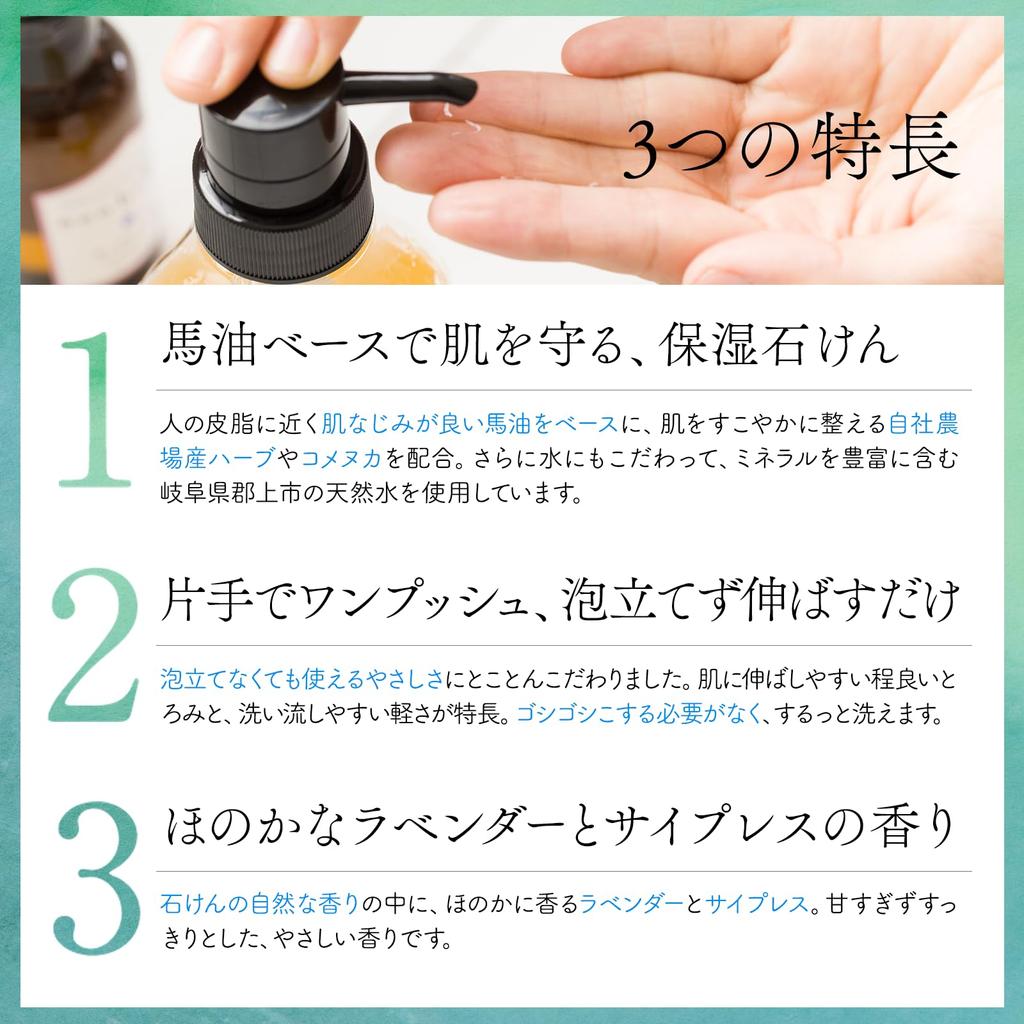 3つの特長

1

馬油ベースで肌を守る、保湿石けん

人の皮脂に近く肌なじみが良い馬油をベースに、肌をすこやかに整える自社農場産ハーブやコメヌカを配合。さらに水にもこだわって、ミネラルを豊富に含む岐阜県郡上市の天然水を使用しています。

2

片手でワンプッシュ、泡立てず伸ばすだけ

泡立てなくても使えるやさしさにとことんこだわりました。肌に伸ばしやすい程良いとろみと、洗い流しやすい軽さが特長。ゴシゴシこする必要がなく、するっと洗えます。

3

ほのかなラベンダーとサイプレスの香り

石けんの自然な香りの中に、ほのかに香るラベンダーとサイプレス。甘すぎずすっきりとした、やさしい香りです。