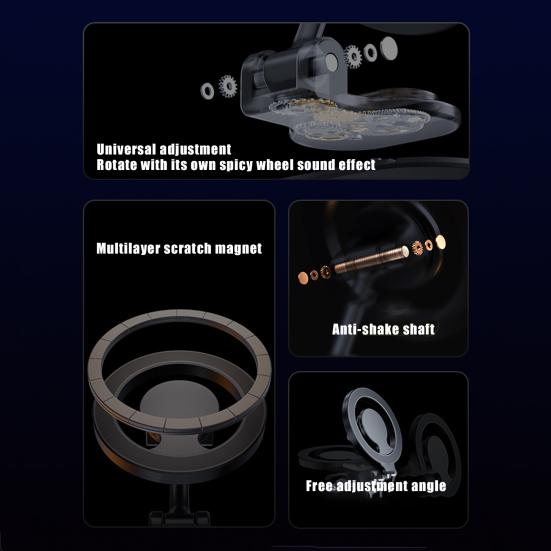 Universal adjustment
Rotate with its own spicy wheel sound effect

Multilayer scratch magnet

Anti-shake shaft

Free adjustment angle