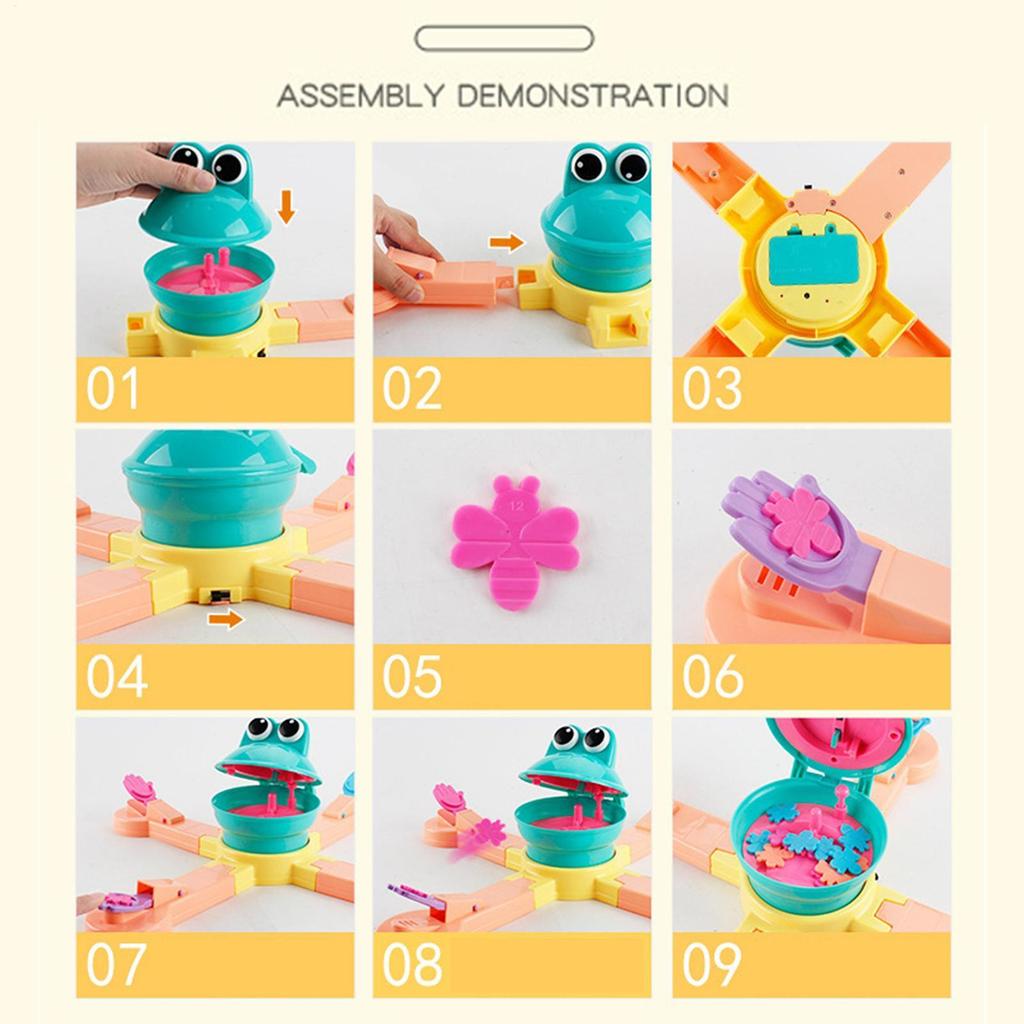 ASSEMBLY DEMONSTRATION

01

02

03

04

12

05

06

07

08

09