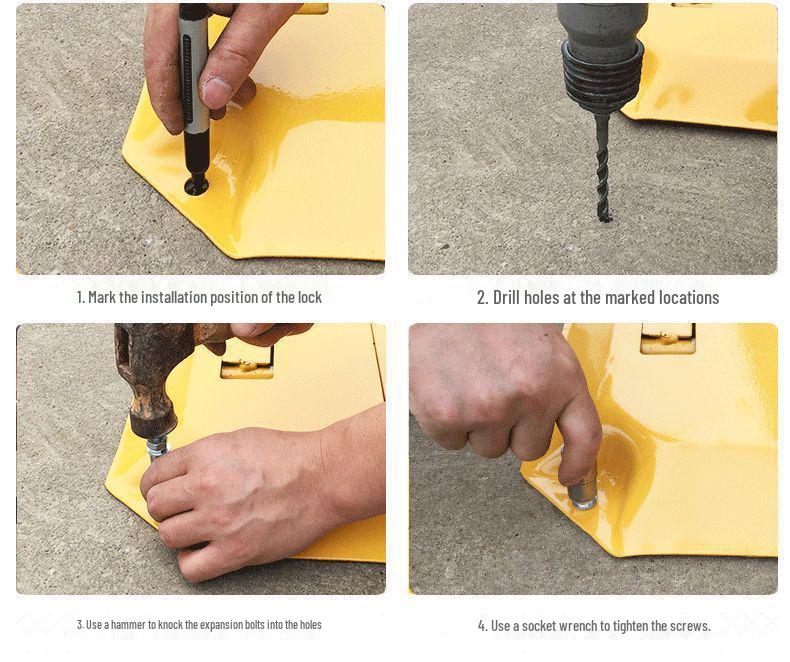 1. Mark the installation position of the lock

2. Drill holes at the marked locations

3. Use a hammer to knock the expansion bolts into the holes

4. Use a socket wrench to tighten the screws.