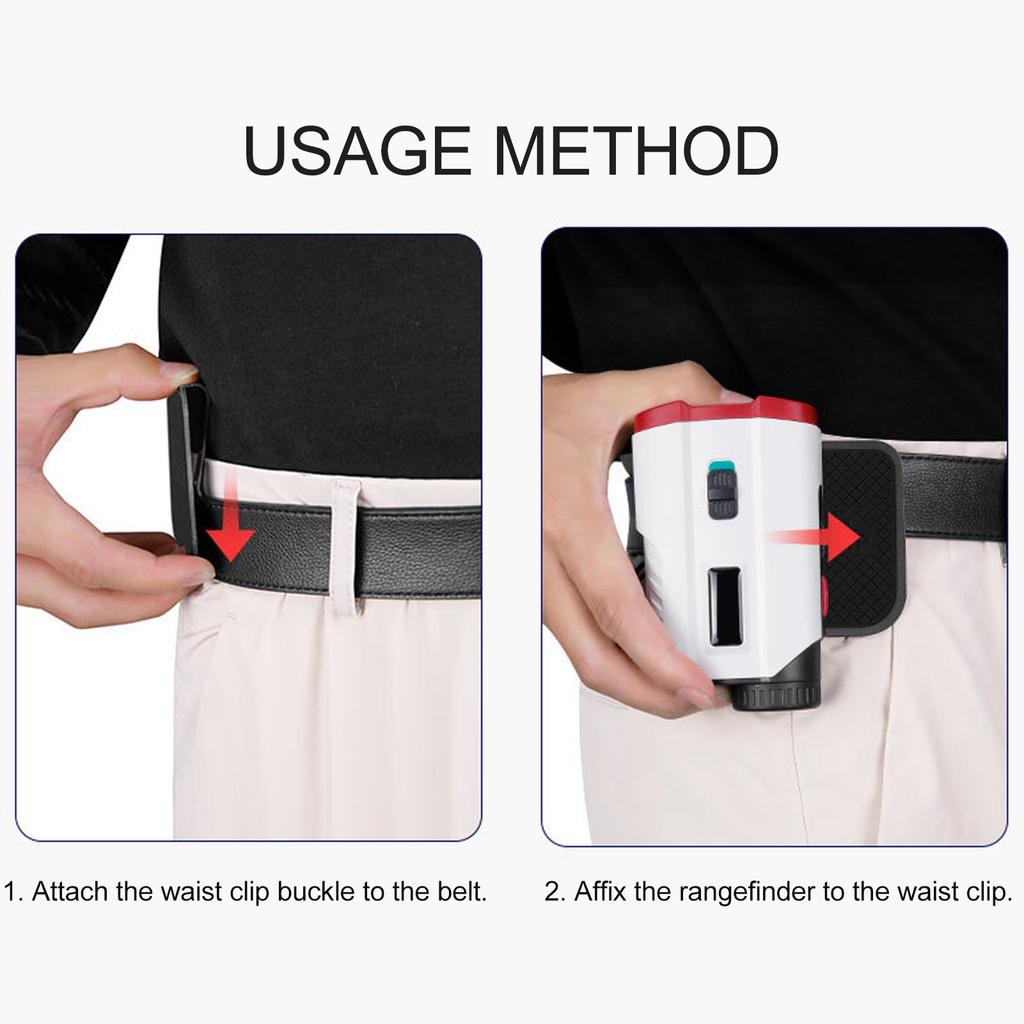 USAGE METHOD

1. Attach the waist clip buckle to the belt.

2. Affix the rangefinder to the waist clip.