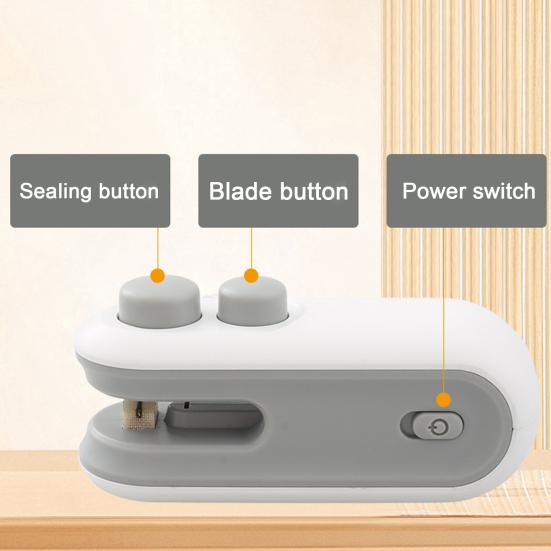 Sealing button

Blade button

Power switch