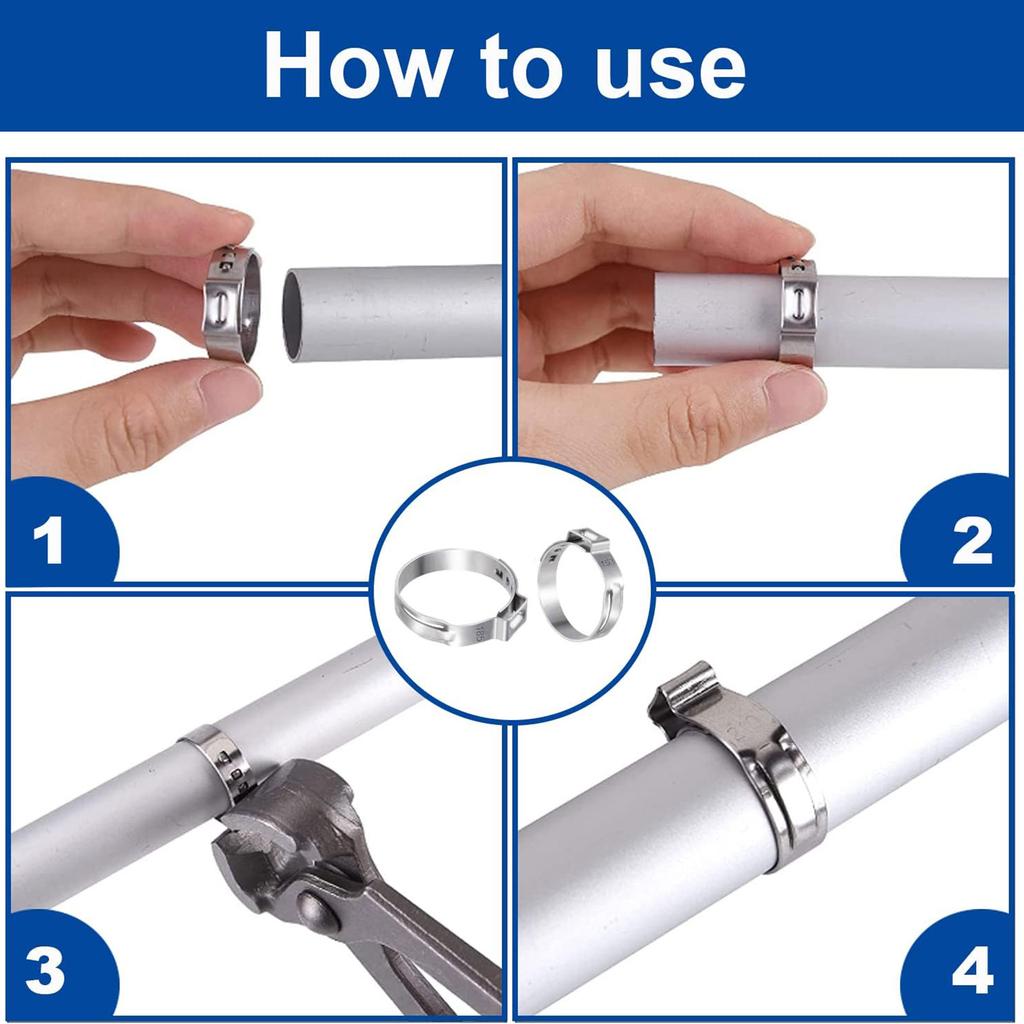 How to use

1

2

3

4