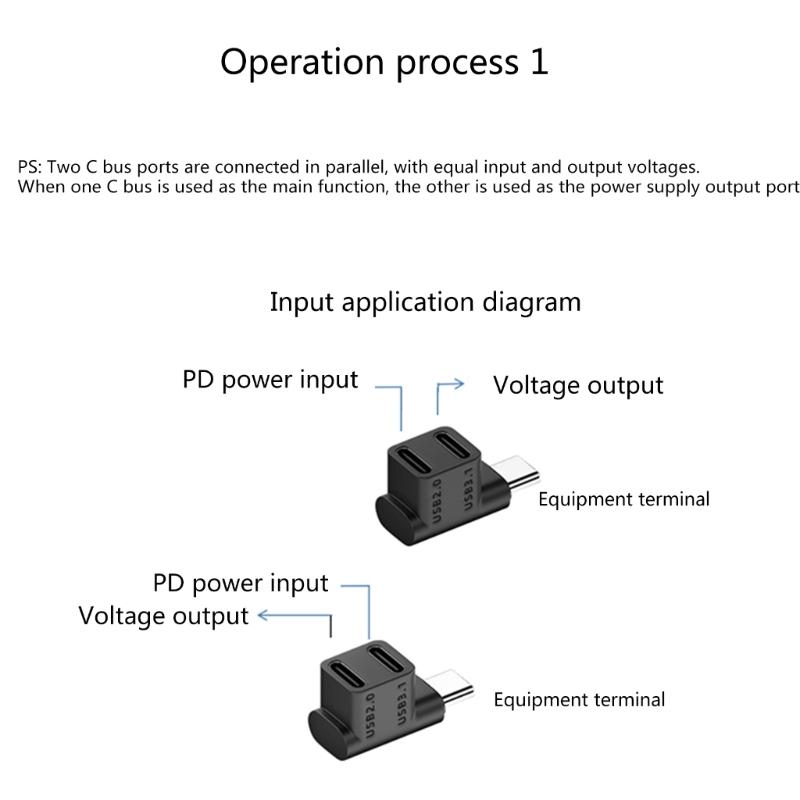 Operation process 1

PS: Two C bus ports are connected in parallel, with equal input and output voltages.
When one C bus is used as the main function, the other is used as the power supply output port

Input application diagram

PD power input

Voltage output

USB2.0

USB3.1

Equipment terminal

PD power input

Voltage output

USB2.0

USB3.1

Equipment terminal