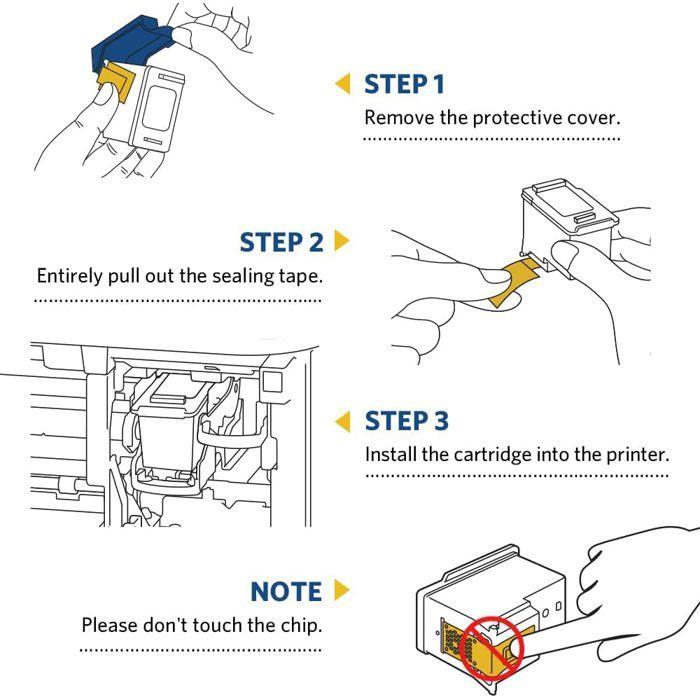 STEP 1
Remove the protective cover.

STEP 2
Entirely pull out the sealing tape.

STEP 3
Install the cartridge into the printer.

NOTE
Please don't touch the chip.