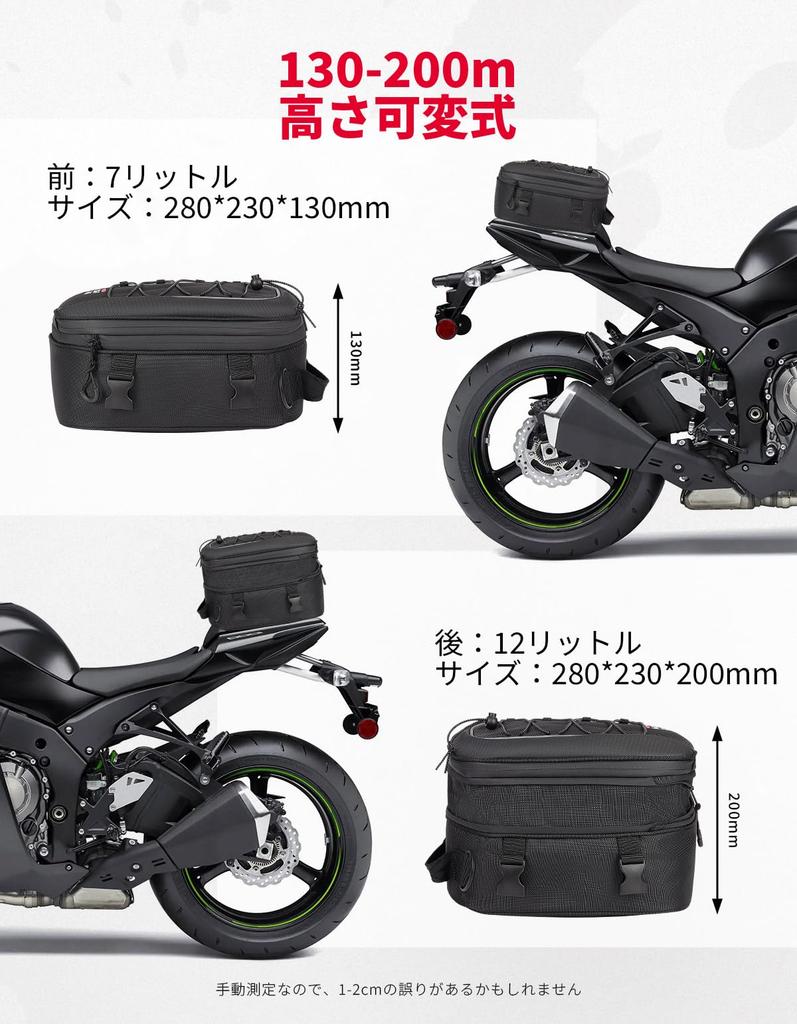 130-200m
高さ可変式

前：7リットル
サイズ：280*230*130mm

130mm

後：12リットル
サイズ：280*230*200mm

200mm

手動測定なので、1-2cmの誤りがあるかもしれません