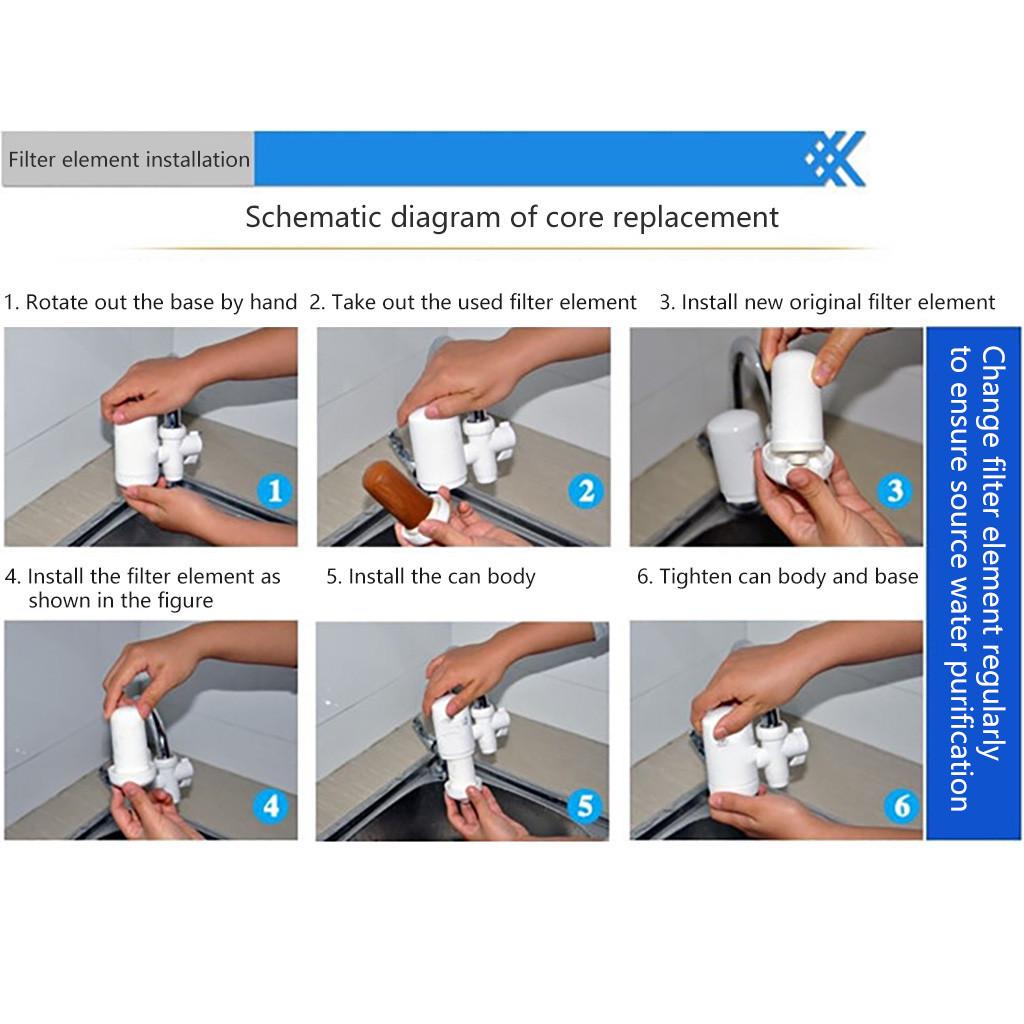 Filter element installation

Schematic diagram of core replacement

1. Rotate out the base by hand

1

2. Take out the used filter element

2

3. Install new original filter element

3

4. Install the filter element as shown in the figure

4

5. Install the can body

5

6. Tighten can body and base

6

Change filter element regularly to ensure source water purification