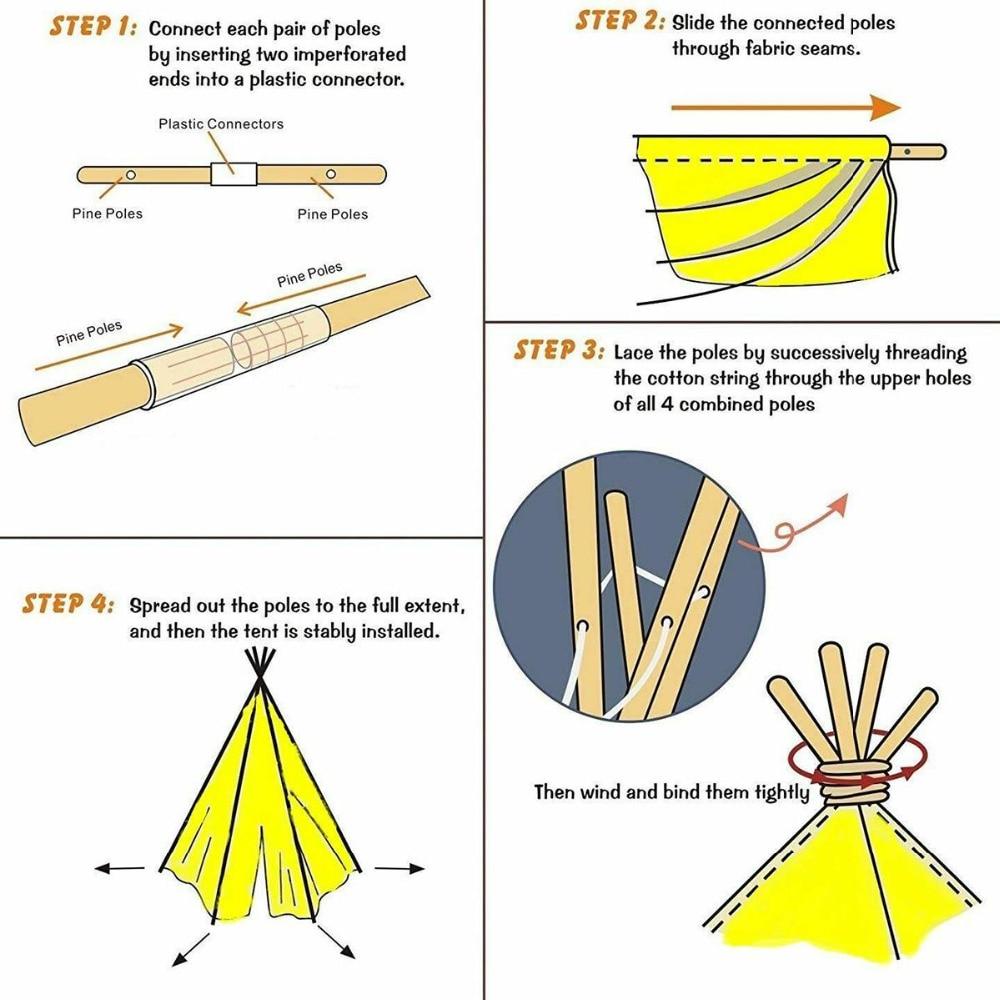 STEP 1: Connect each pair of poles by inserting two imperforated ends into a plastic connector.

Plastic Connectors

Pine Poles

Pine Poles

Pine Poles

Pine Poles

STEP 2: Slide the connected poles through fabric seams.

STEP 3: Lace the poles by successively threading the cotton string through the upper holes of all 4 combined poles

Then wind and bind them tightly

STEP 4: Spread out the poles to the full extent, and then the tent is stably installed.