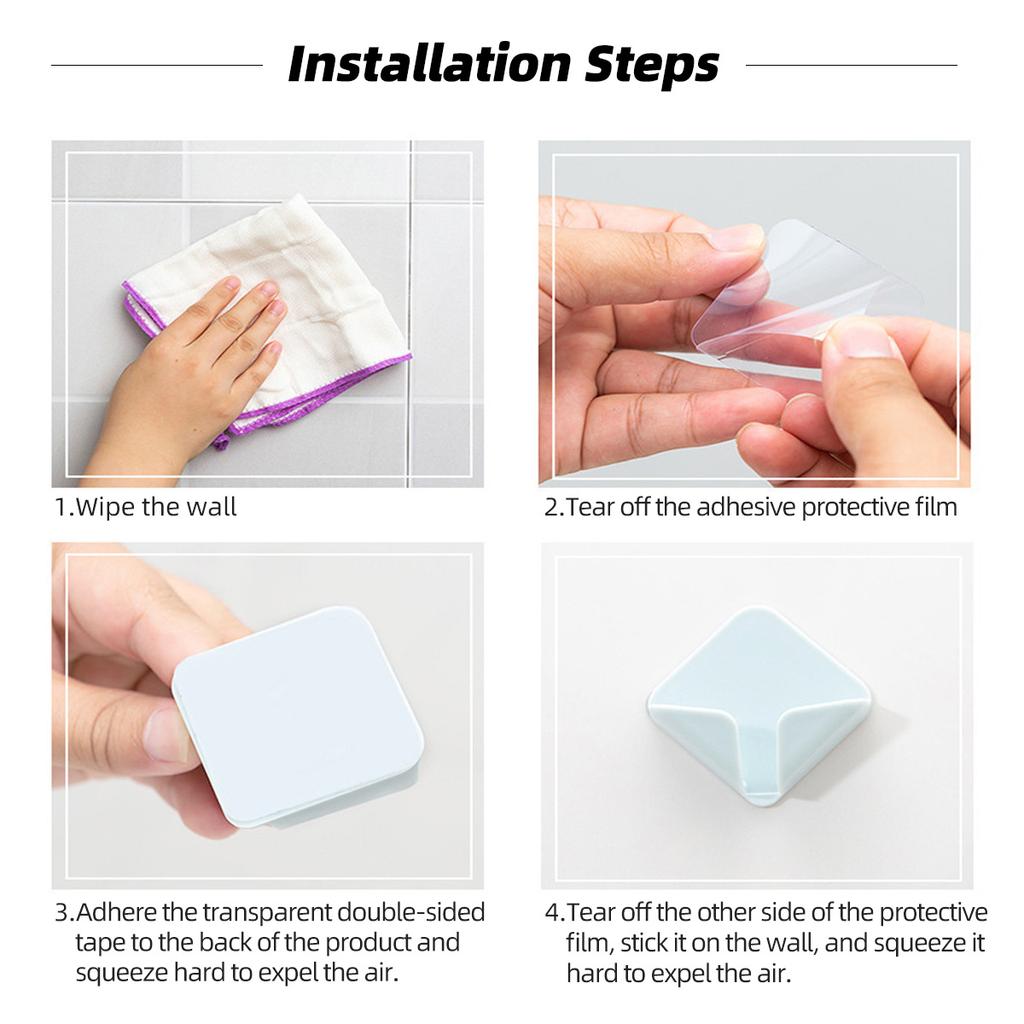 Installation Steps

1.Wipe the wall

2.Tear off the adhesive protective film

3.Adhere the transparent double-sided tape to the back of the product and squeeze hard to expel the air.

4.Tear off the other side of the protective film, stick it on the wall, and squeeze it hard to expel the air.