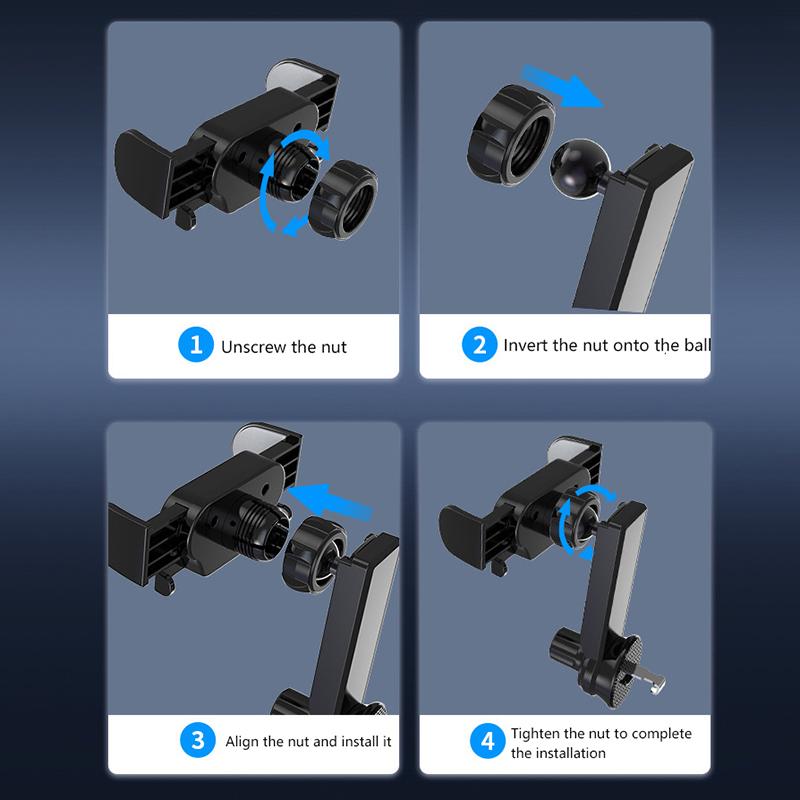 1 Unscrew the nut

2 Invert the nut onto the ball

3 Align the nut and install it

4 Tighten the nut to complete the installation