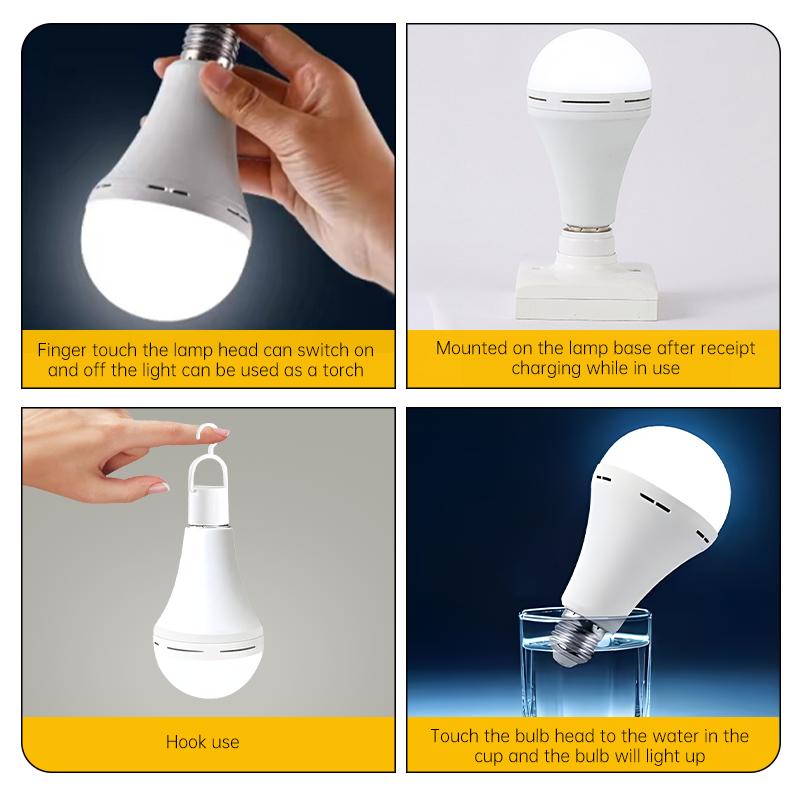 Finger touch the lamp head can switch on and off the light can be used as a torch

Mounted on the lamp base after receipt charging while in use

Hook use

Touch the bulb head to the water in the cup and the bulb will light up