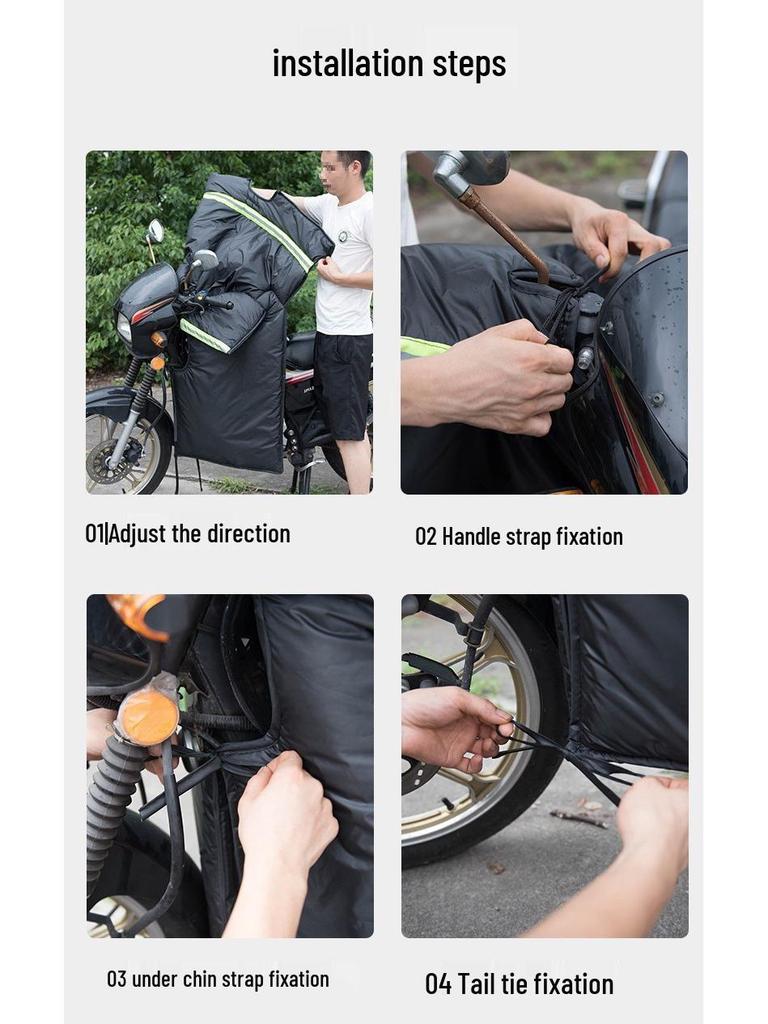 installation steps

01|Adjust the direction

02 Handle strap fixation

03 under chin strap fixation

04 Tail tie fixation