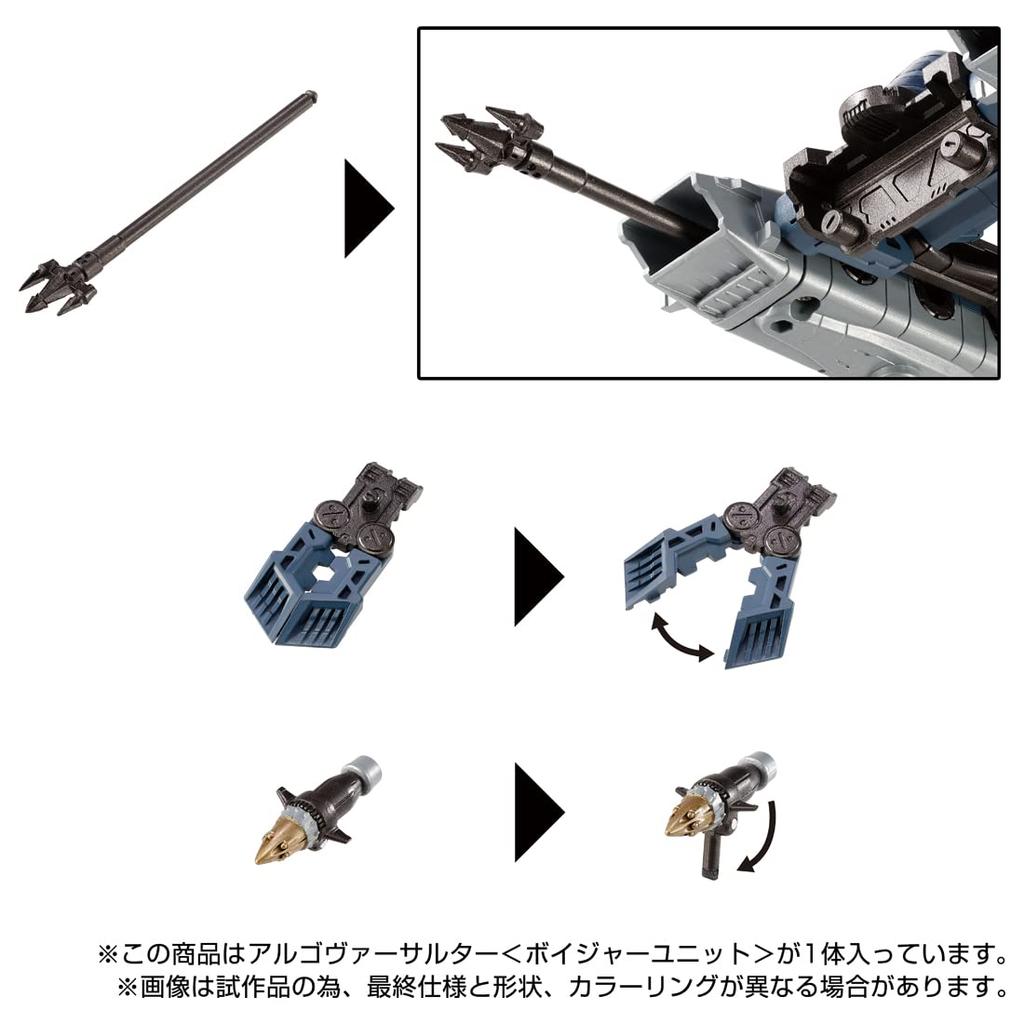 ※この商品はアルゴヴァーサルター＜ボイジャーユニット＞が1体入っています。
※画像は試作品の為、最終仕様と形状、カラーリングが異なる場合があります。