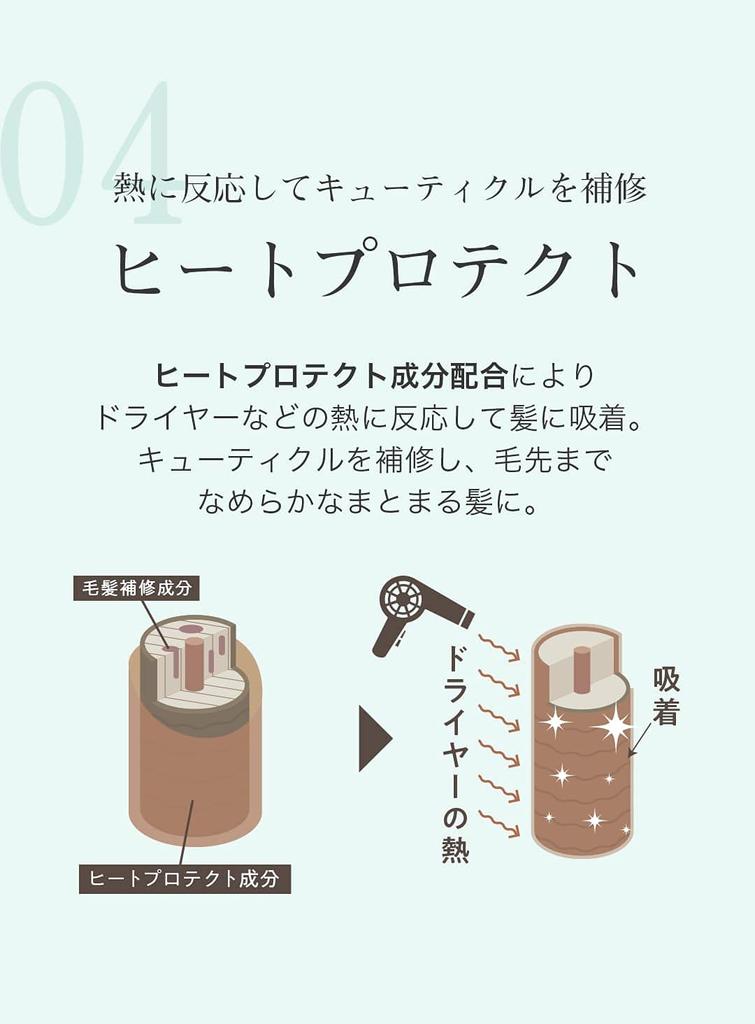 04

熱に反応してキューティクルを補修

ヒートプロテクト

ヒートプロテクト成分配合により
ドライヤーなどの熱に反応して髪に吸着。
キューティクルを補修し、毛先まで
なめらかなまとまる髪に。

毛髪補修成分

ヒートプロテクト成分

ドライヤーの熱

吸着