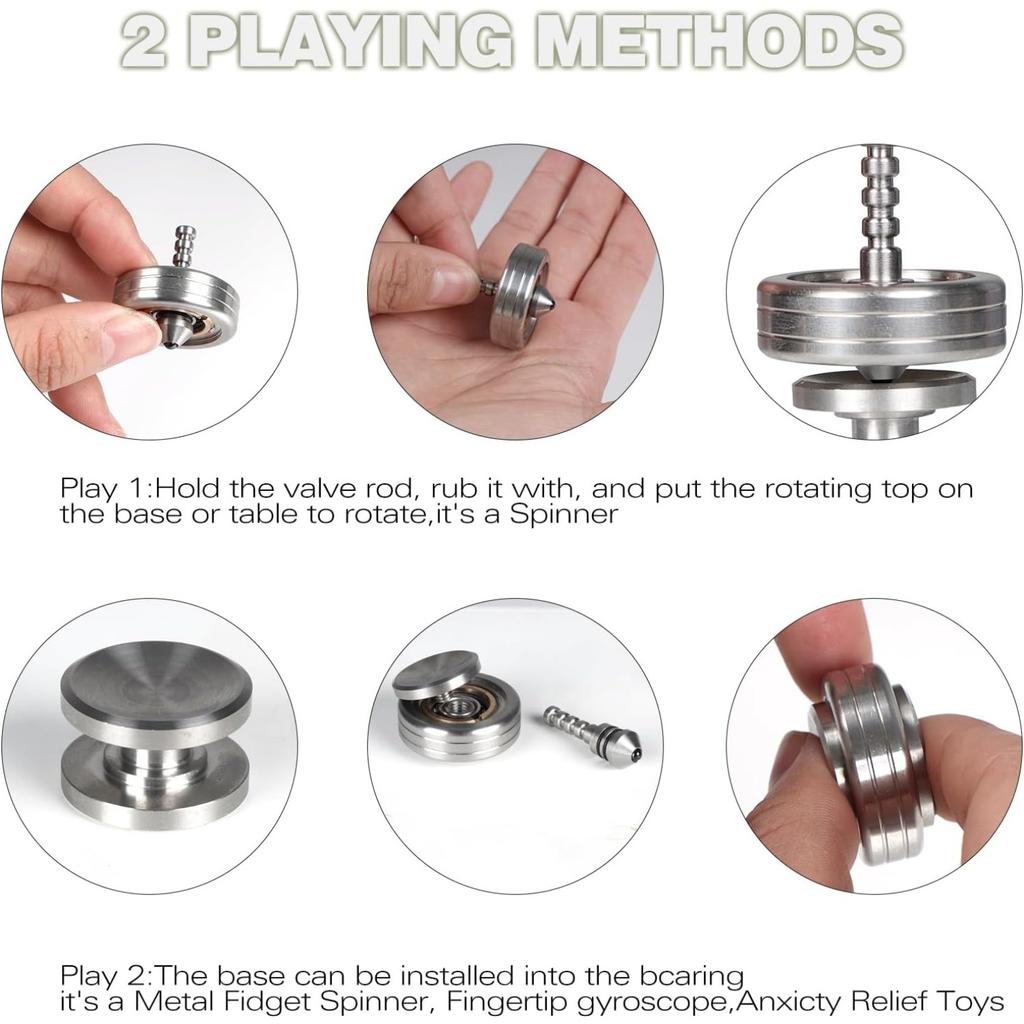 2 PLAYING METHODS

Play 1:Hold the valve rod, rub it with, and put the rotating top on the base or table to rotate,it's a Spinner

Play 2:The base can be installed into the bcaring
it's a Metal Fidget Spinner, Fingertip gyroscope,Anxicty Relief Toys