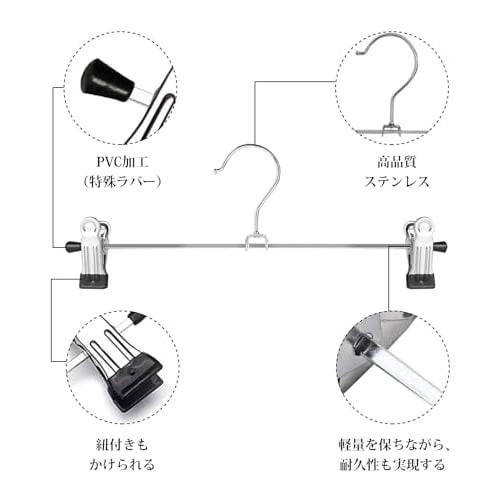 PVC加工
(特殊ラバー)

高品質
ステンレス

紐付きも
かけられる

軽量を保ちながら、
耐久性も実現する