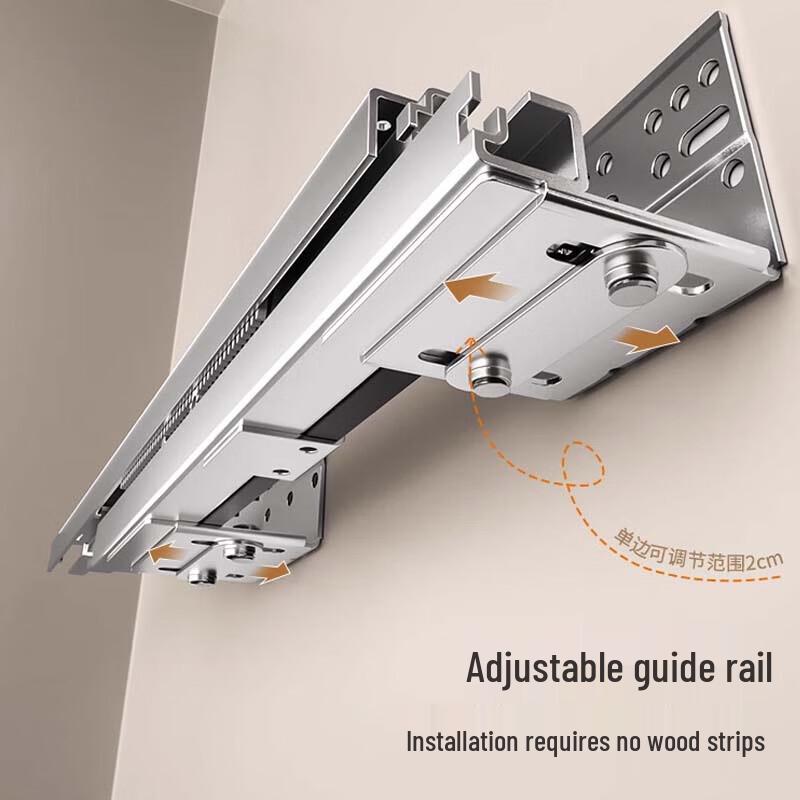 单边可调节范围2cm

Adjustable guide rail

Installation requires no wood strips