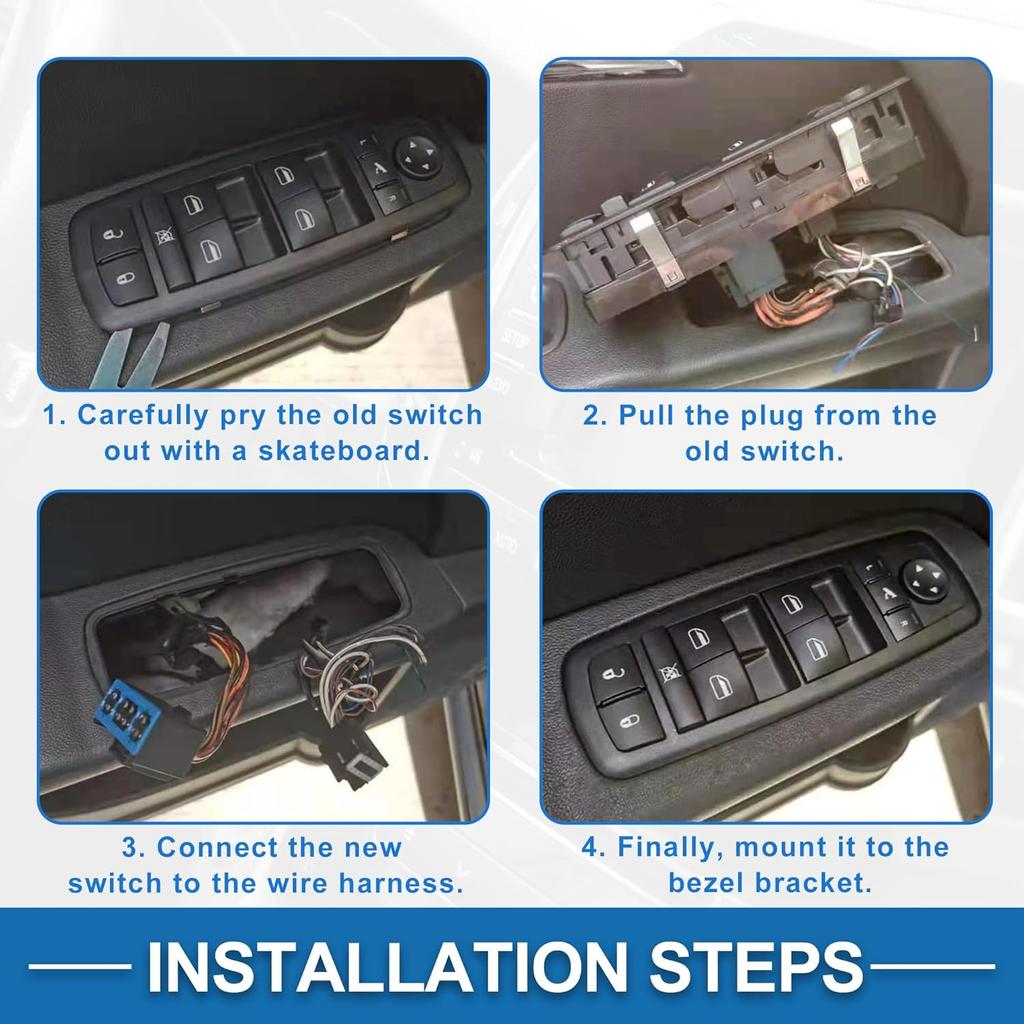 1. Carefully pry the old switch out with a skateboard.

2. Pull the plug from the old switch.

3. Connect the new switch to the wire harness.

4. Finally, mount it to the bezel bracket.

INSTALLATION STEPS