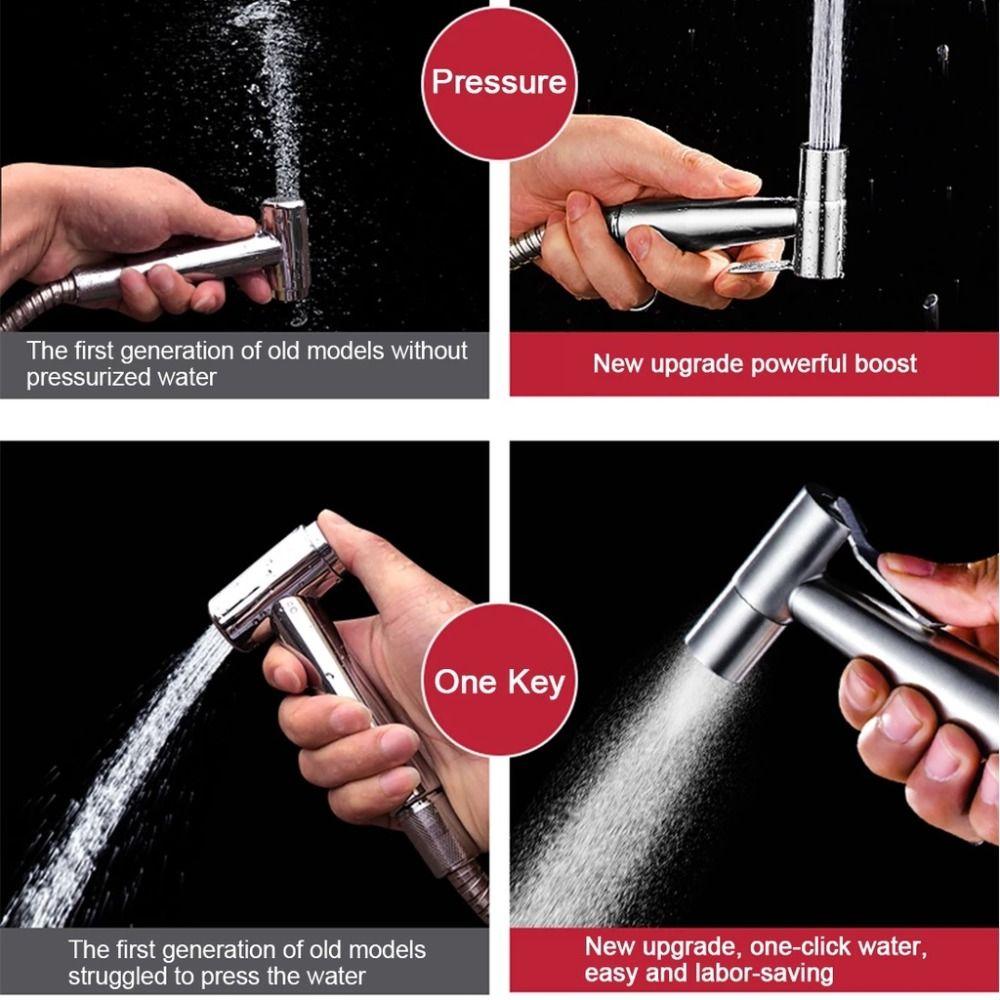 Pressure

The first generation of old models without pressurized water

New upgrade powerful boost

One Key

The first generation of old models struggled to press the water

New upgrade, one-click water, easy and labor-saving