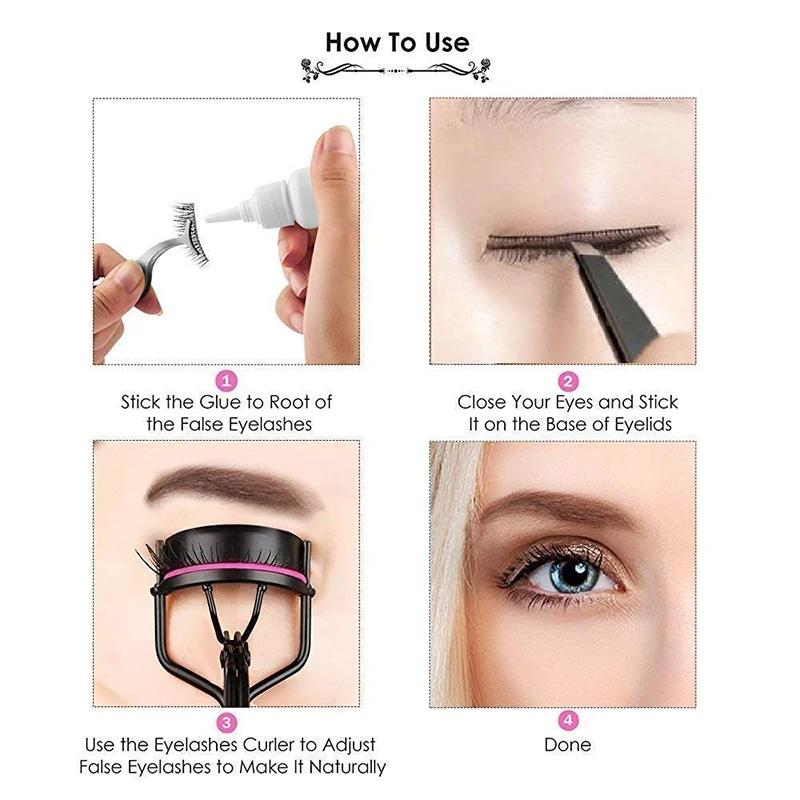 How To Use

1
Stick the Glue to Root of the False Eyelashes

2
Close Your Eyes and Stick It on the Base of Eyelids

3
Use the Eyelashes Curler to Adjust False Eyelashes to Make It Naturally

4
Done