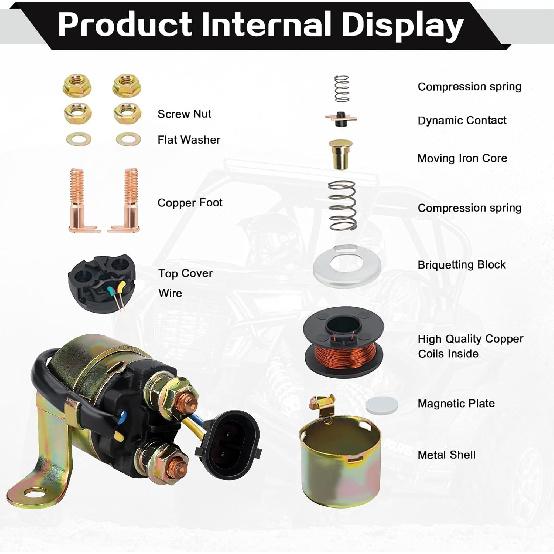 Product Internal Display

Screw Nut

Flat Washer

Copper Foot

Top Cover

Wire

Compression spring

Dynamic Contact

Moving Iron Core

Compression spring

Briquetting Block

High Quality Copper Coils Inside

Magnetic Plate

Metal Shell