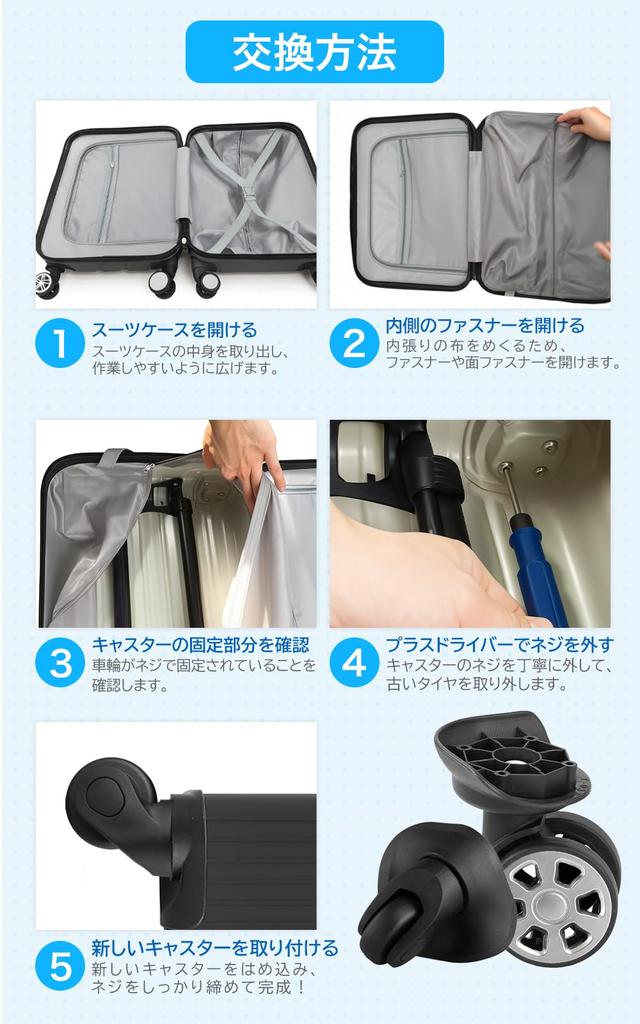 交換方法

1 スーツケースを開ける
スーツケースの中身を取り出し、作業しやすいように広げます。

2 内側のファスナーを開ける
内張りの布をめくるため、ファスナーや面ファスナーを開けます。

3 キャスターの固定部分を確認
車輪がネジで固定されていることを確認します。

4 プラスドライバーでネジを外す
キャスターのネジを丁寧に外して、古いタイヤを取り外します。

5 新しいキャスターを取り付ける
新しいキャスターをはめ込み、ネジをしっかり締めて完成！