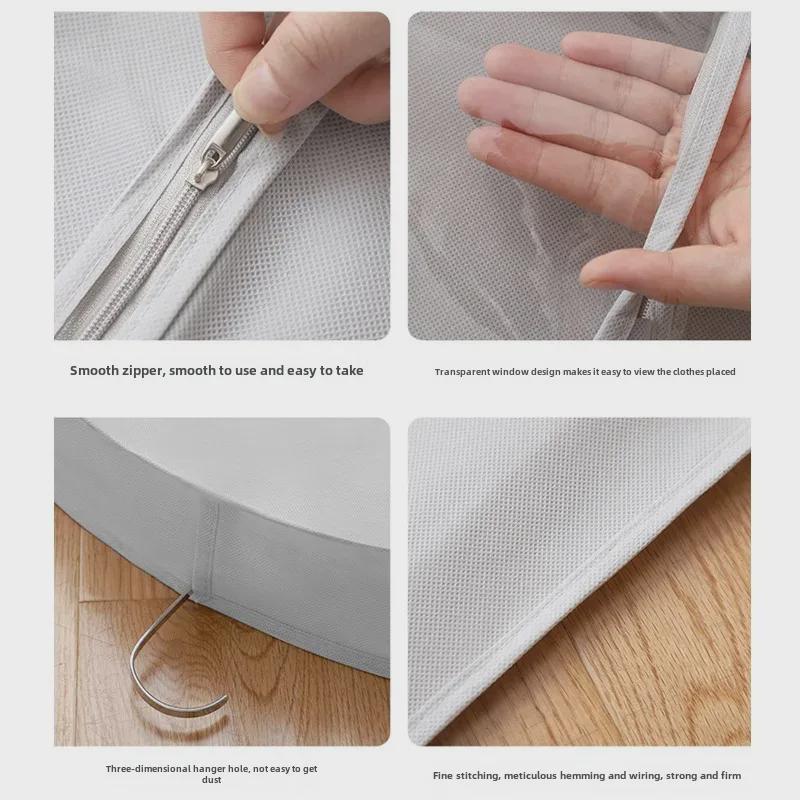 Smooth zipper, smooth to use and easy to take

Transparent window design makes it easy to view the clothes placed

Three-dimensional hanger hole, not easy to get dust

Fine stitching, meticulous hemming and wiring, strong and firm