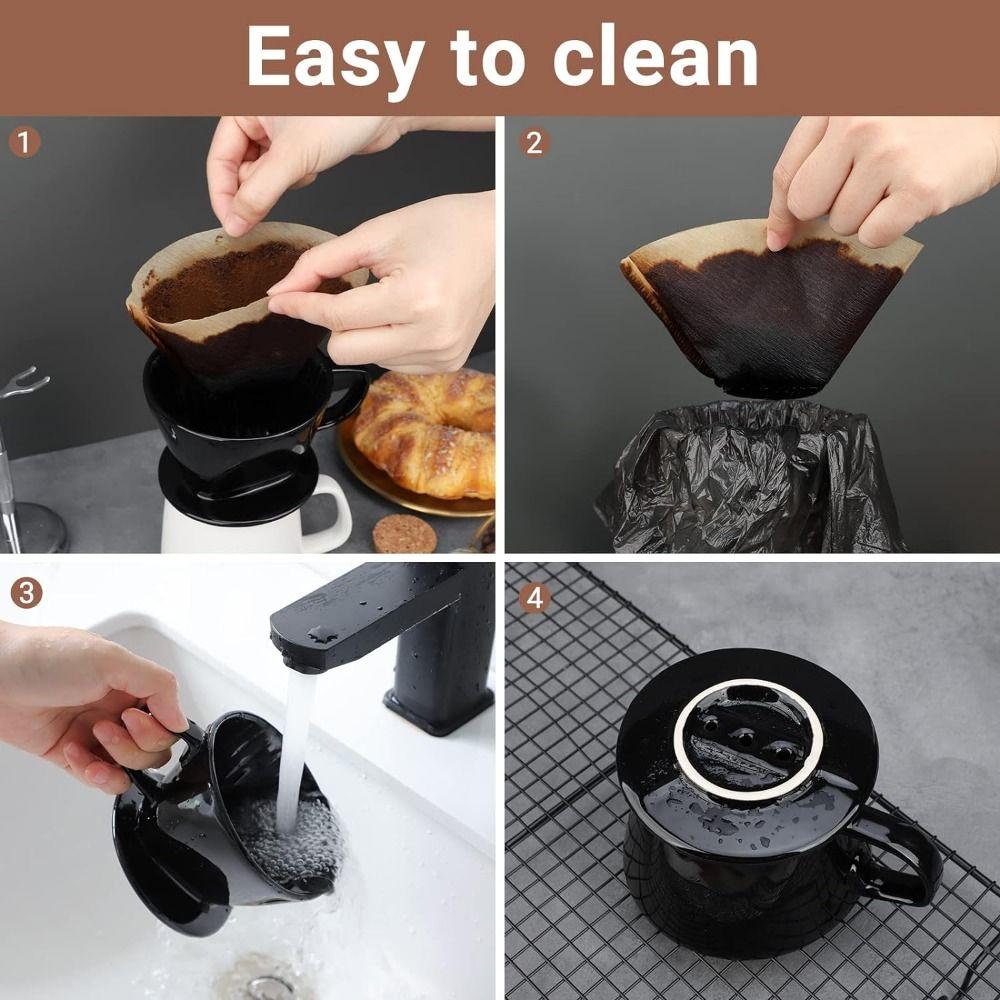 Easy to clean

1

2

3

4