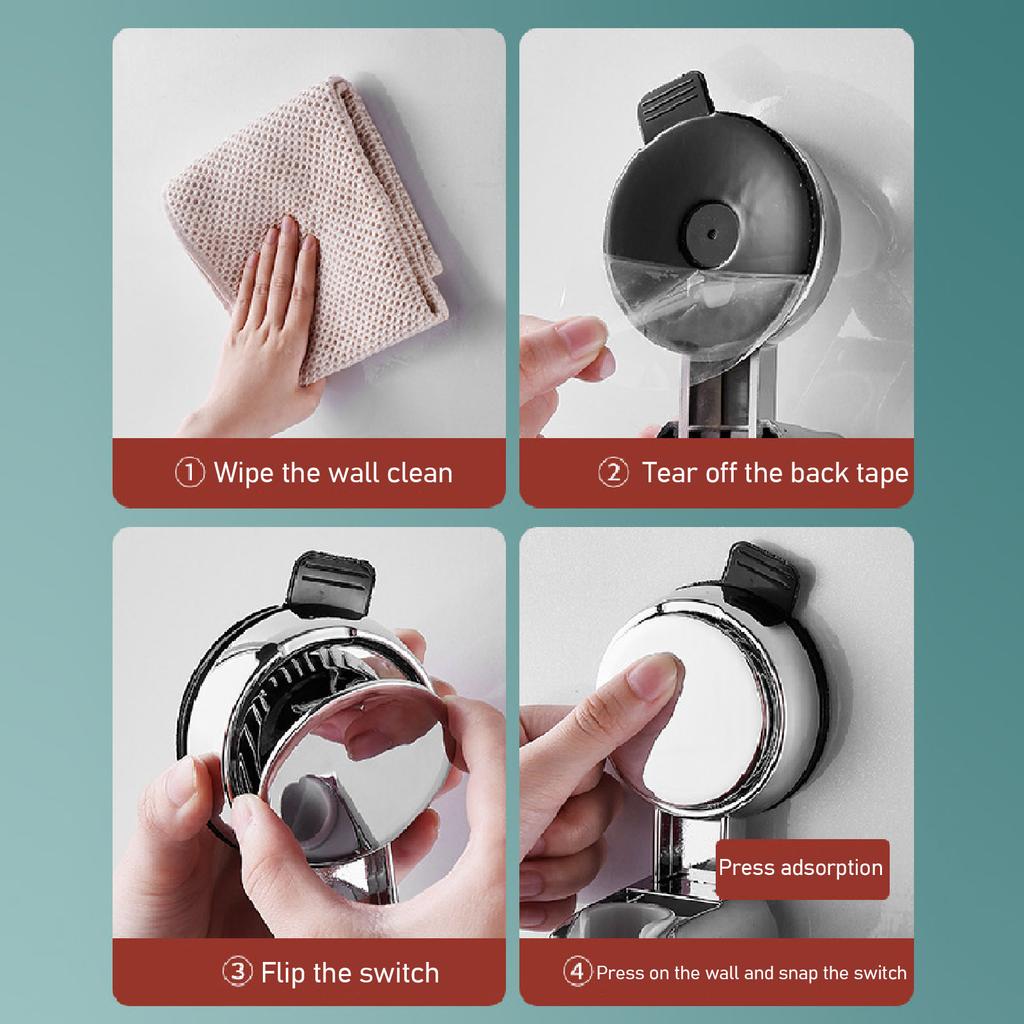 ① Wipe the wall clean

② Tear off the back tape

③ Flip the switch

Press adsorption

④ Press on the wall and snap the switch