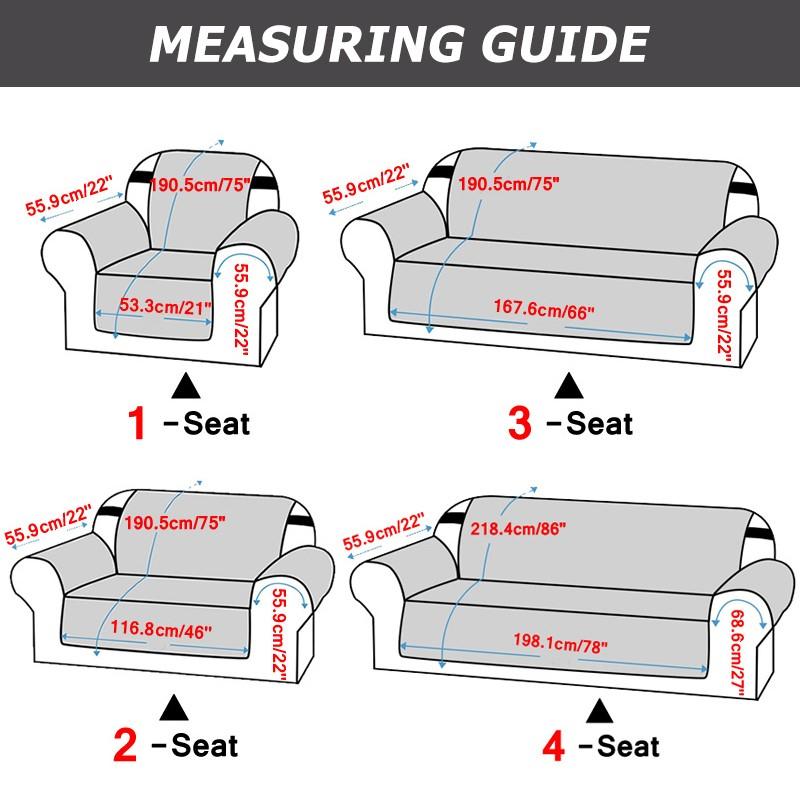 MEASURING GUIDE

55.9cm/22"
190.5cm/75"
53.3cm/21"
55.9cm/22"
1 -Seat

55.9cm/22"
190.5cm/75"
167.6cm/66"
55.9cm/22"
3 -Seat

55.9cm/22"
190.5cm/75"
116.8cm/46"
55.9cm/22"
2 -Seat

55.9cm/22"
218.4cm/86"
198.1cm/78"
68.6cm/27"
4 -Seat