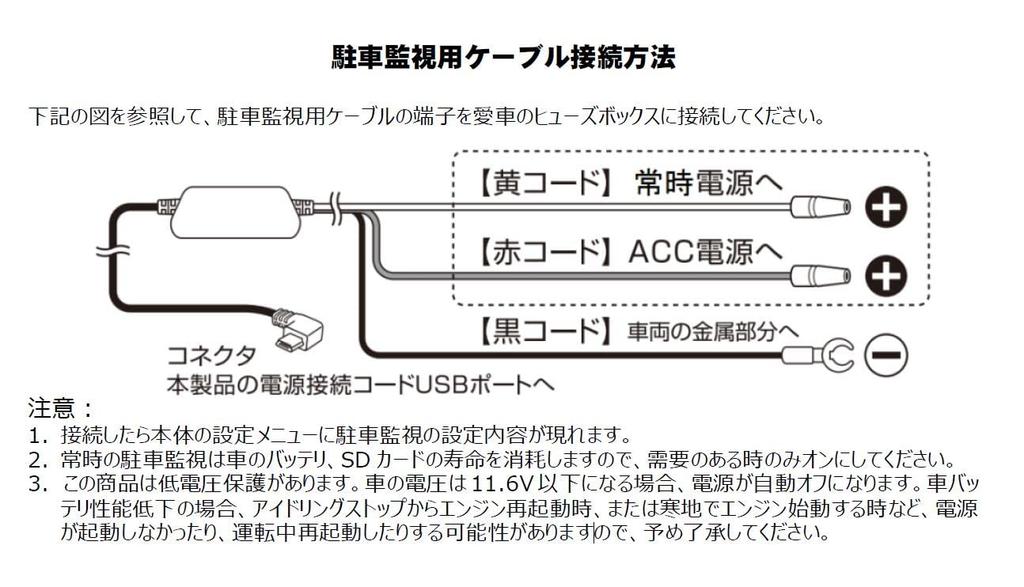 駐車監視用ケーブル接続方法

下記の図を参照して、駐車監視用ケーブルの端子を愛車のヒューズボックスに接続してください。

【黄コード】 常時電源へ

【赤コード】 ACC電源へ

【黒コード】 車両の金属部分へ

コネクタ
本製品の電源接続コードUSBポートへ

注意：
1. 接続したら本体の設定メニューに駐車監視の設定内容が現れます。
2. 常時の駐車監視は車のバッテリ、SD カードの寿命を消耗しますので、需要のある時のみオンにしてください。
3. この商品は低電圧保護があります。車の電圧は 11.6V 以下になる場合、電源が自動オフになります。車バッテリ性能低下の場合、アイドリングストップからエンジン再起動時、または寒地でエンジン始動する時など、電源が起動しなかったり、運転中再起動したりする可能性がありますので、予め了承してください。