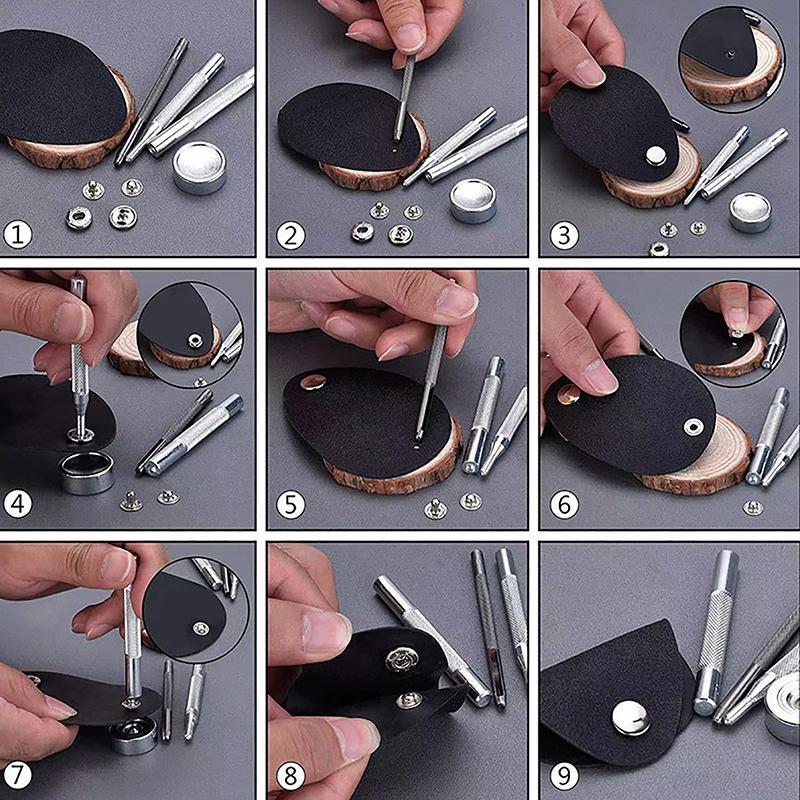 1
2
3
4
5
6
7
8
9