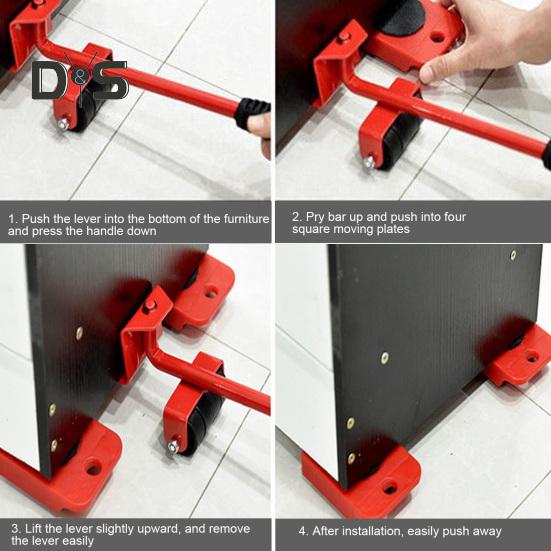 D&S

1. Push the lever into the bottom of the furniture and press the handle down

2. Pry bar up and push into four square moving plates

3. Lift the lever slightly upward, and remove the lever easily

4. After installation, easily push away