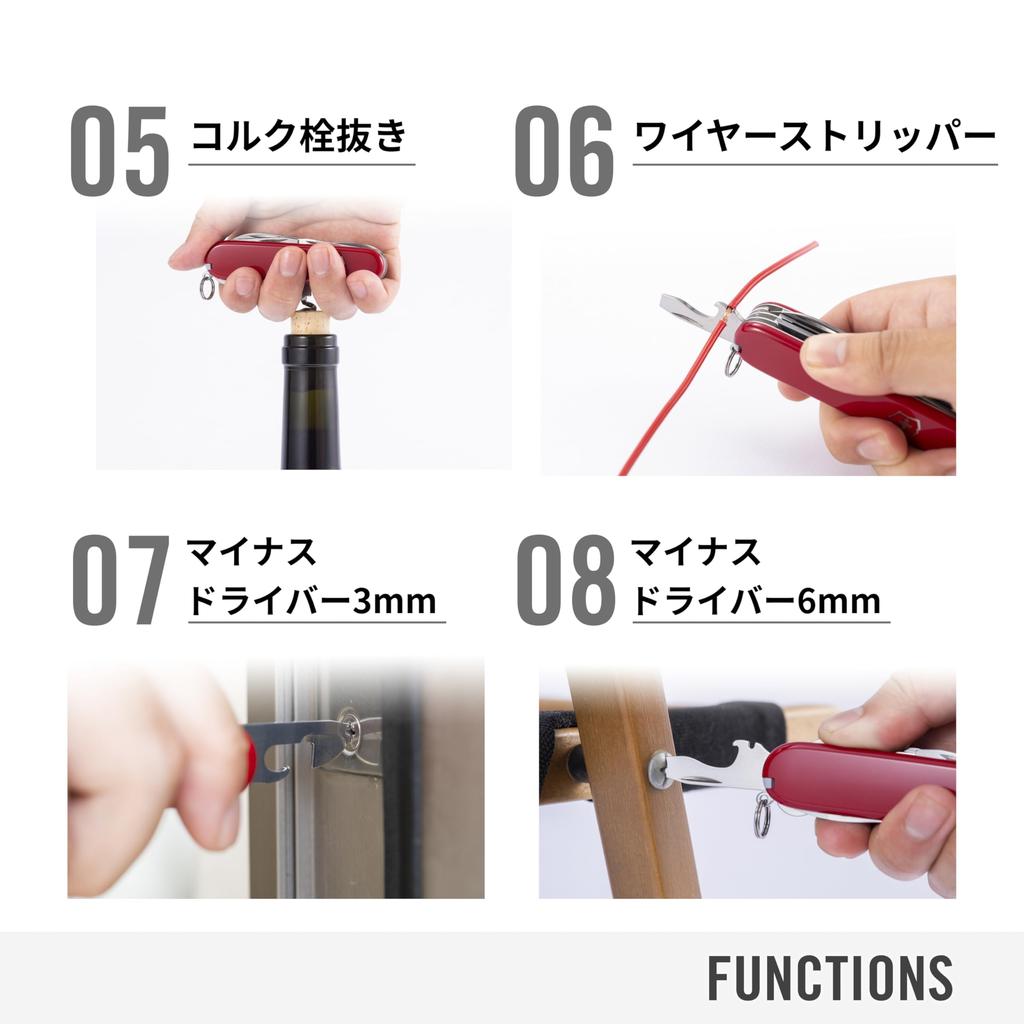 05 コルク栓抜き

06 ワイヤーストリッパー

07 マイナス ドライバー3mm

08 マイナス ドライバー6mm

FUNCTIONS