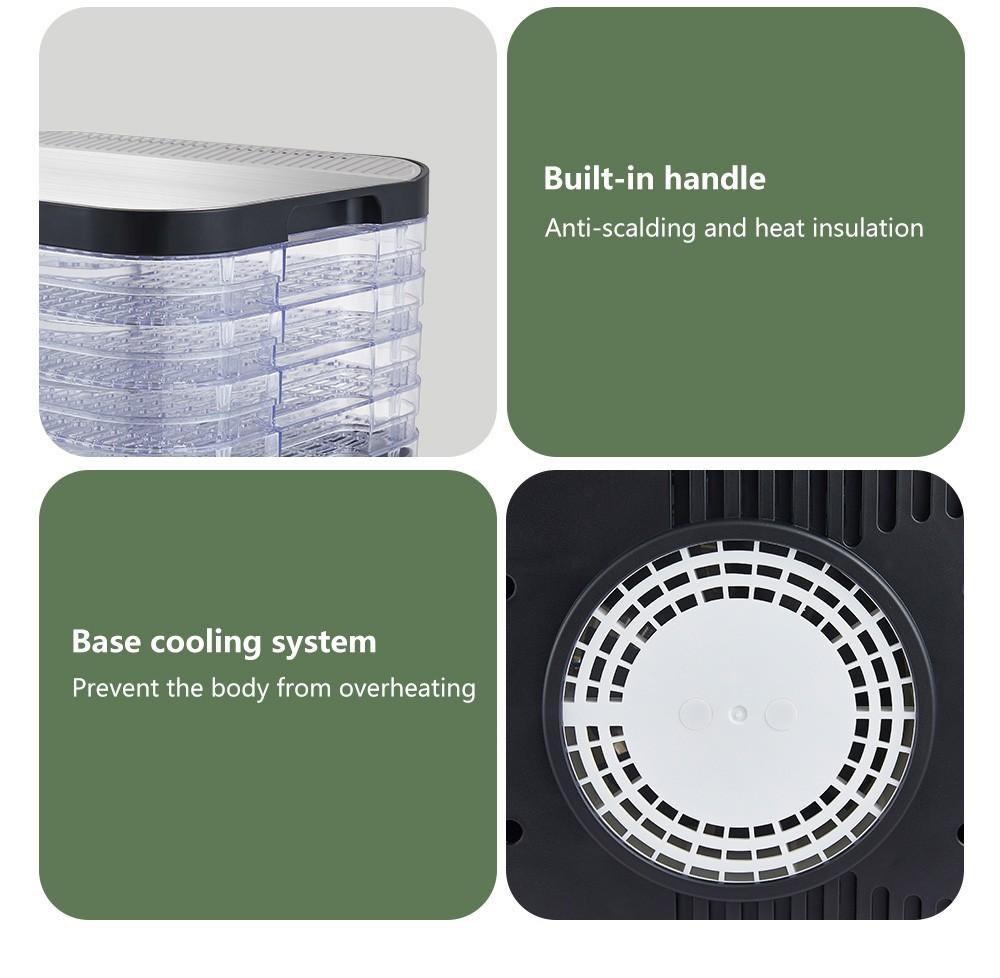 Built-in handle
Anti-scalding and heat insulation

Base cooling system
Prevent the body from overheating